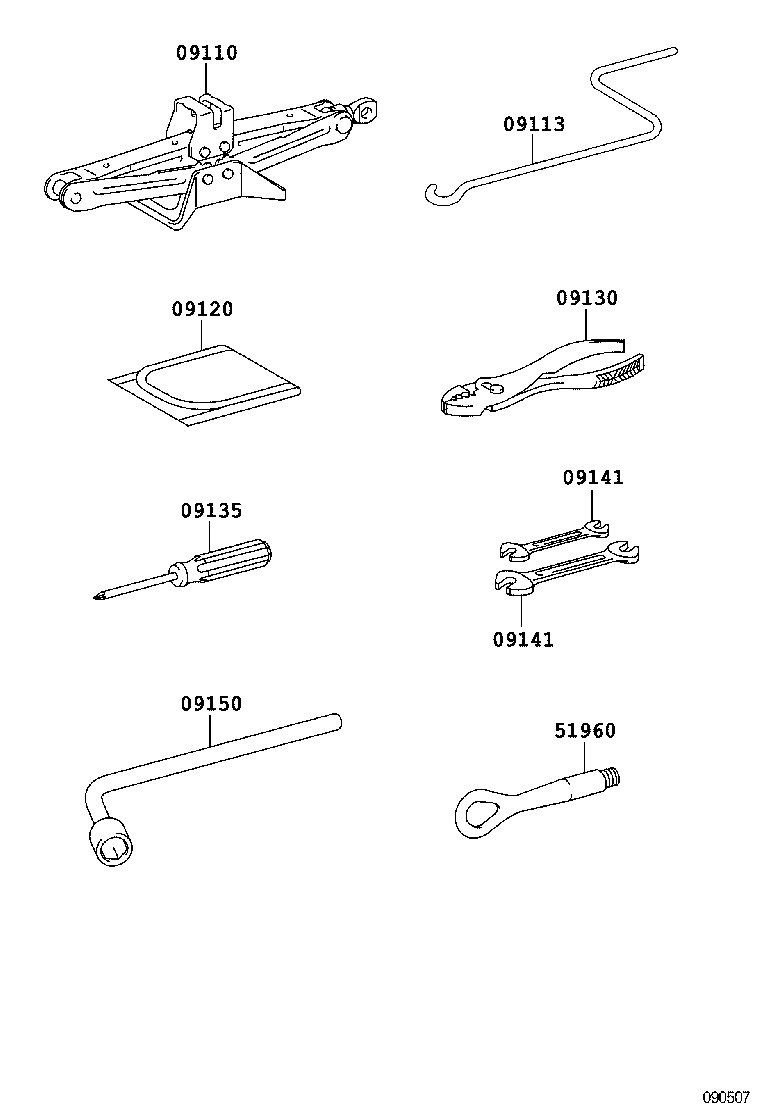 09110

09113

09120

09130

09135

09141

09141

09150

51960

090507