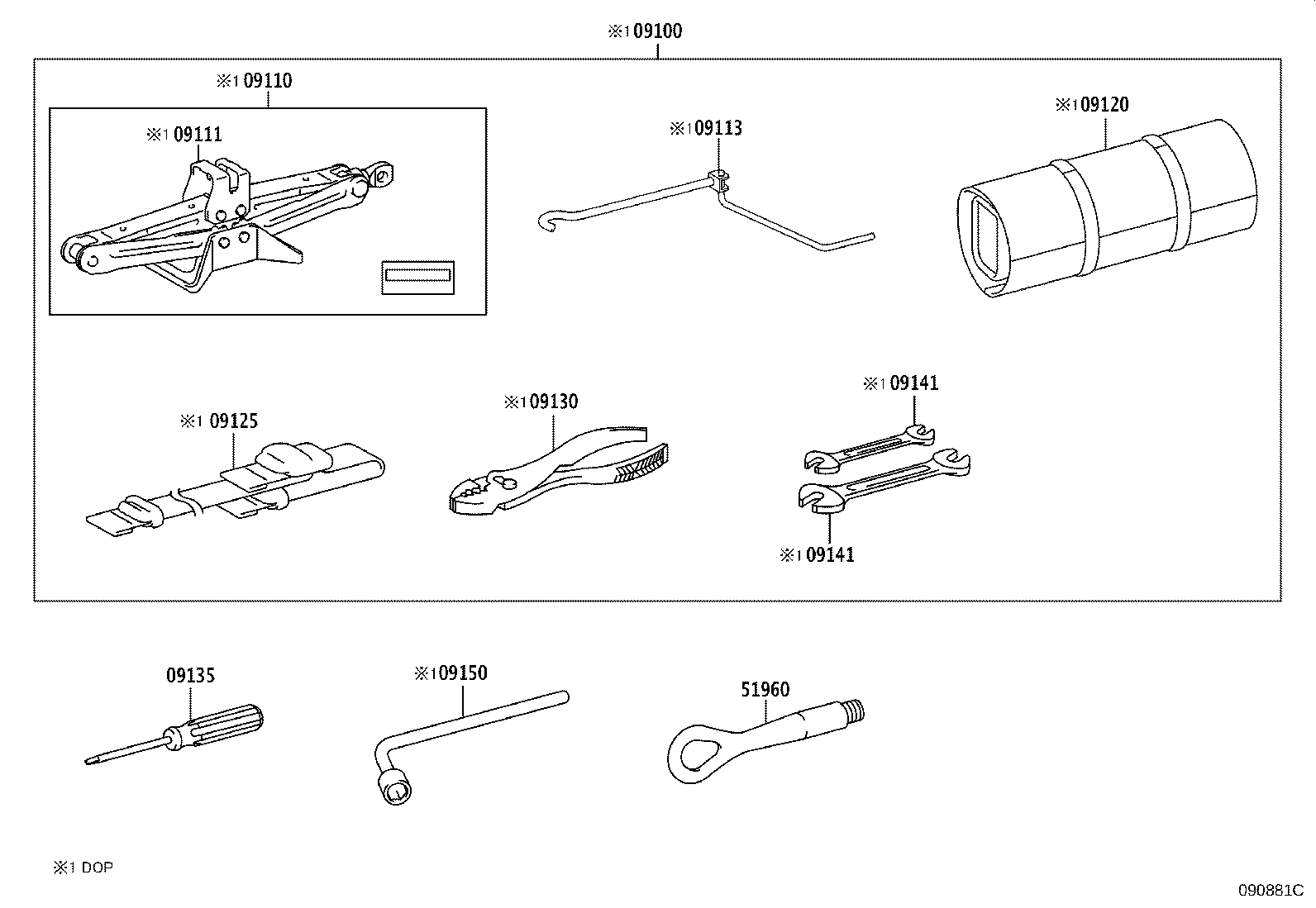 ※1 09100

※1 09110

※1 09111

※1 09113

※1 09120

※1 09125

※1 09130

※1 09141

※1 09141

09135

※1 09150

51960

※1 DOP

090881C