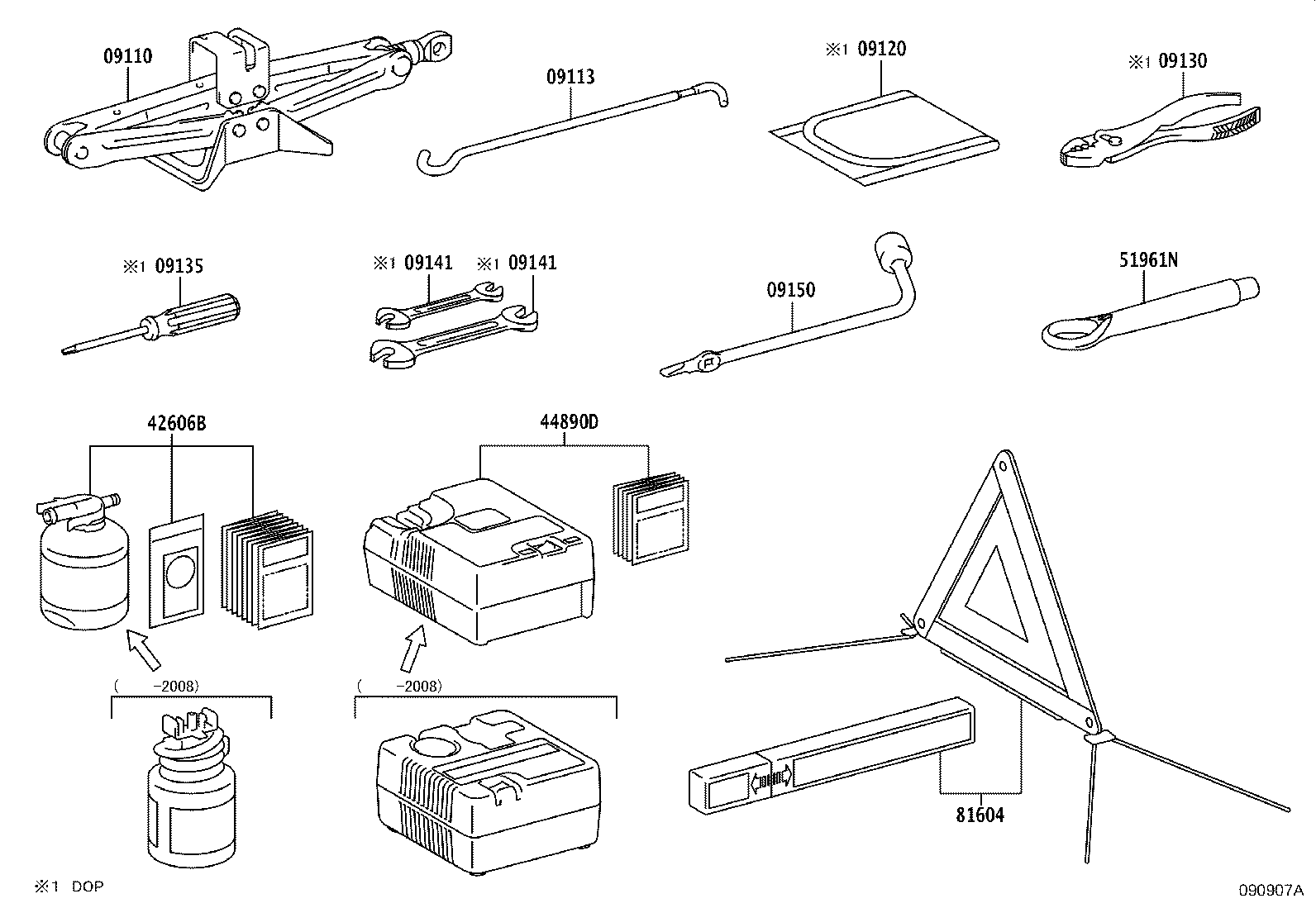 09110

09113

※1 09120

※1 09130

※1 09135

※1 09141

※1 09141

09150

51961N

42606B

44890D

( -2008)

( -2008)

81604

※1 DOP

090907A