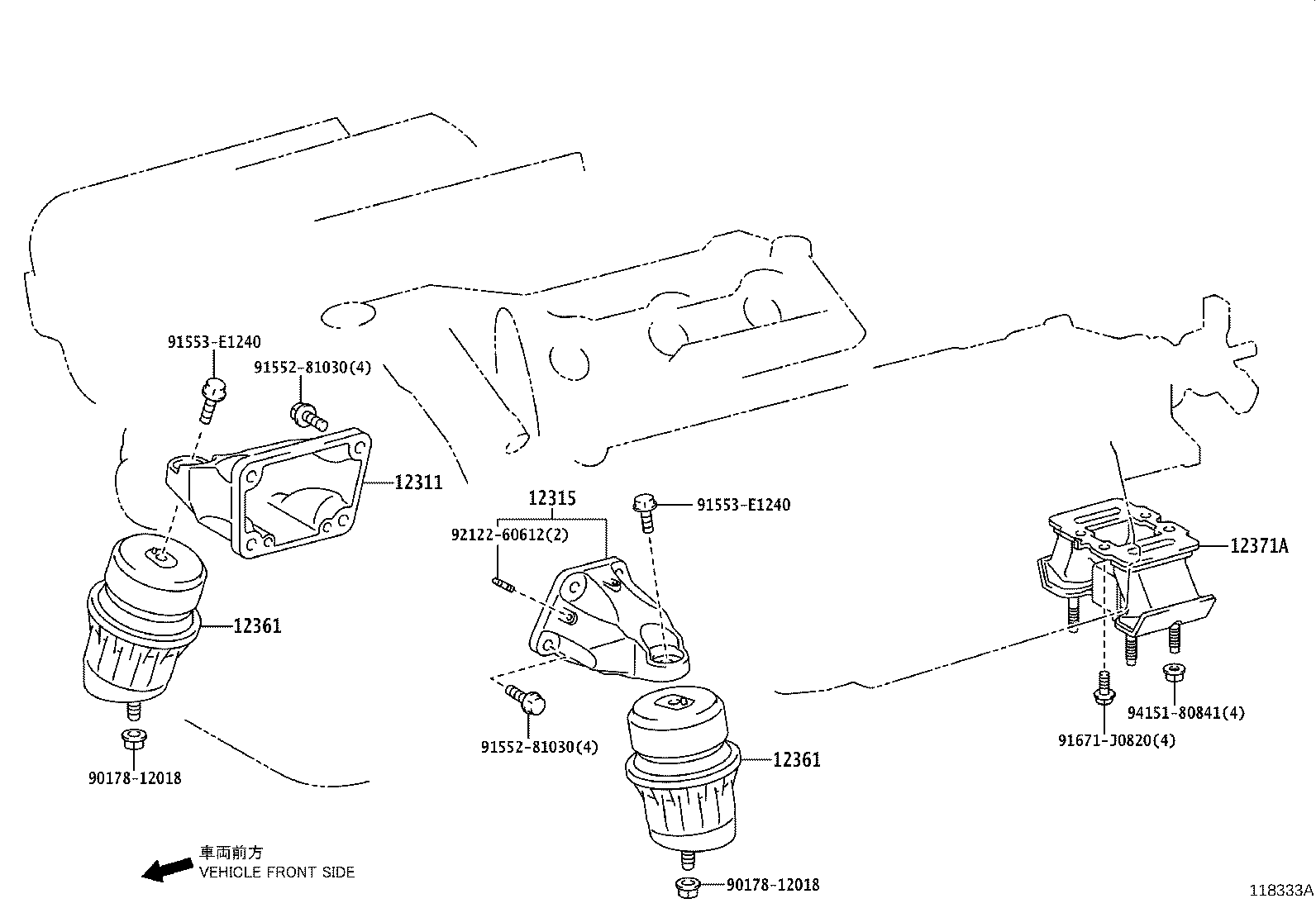 91553-E1240
91552-81030(4)
12311
12361
90178-12018
12315
92122-60612(2)
91553-E1240
91552-81030(4)
12361
90178-12018
12371A
94151-80841(4)
91671-J0820(4)
車両前方
VEHICLE FRONT SIDE
118333A