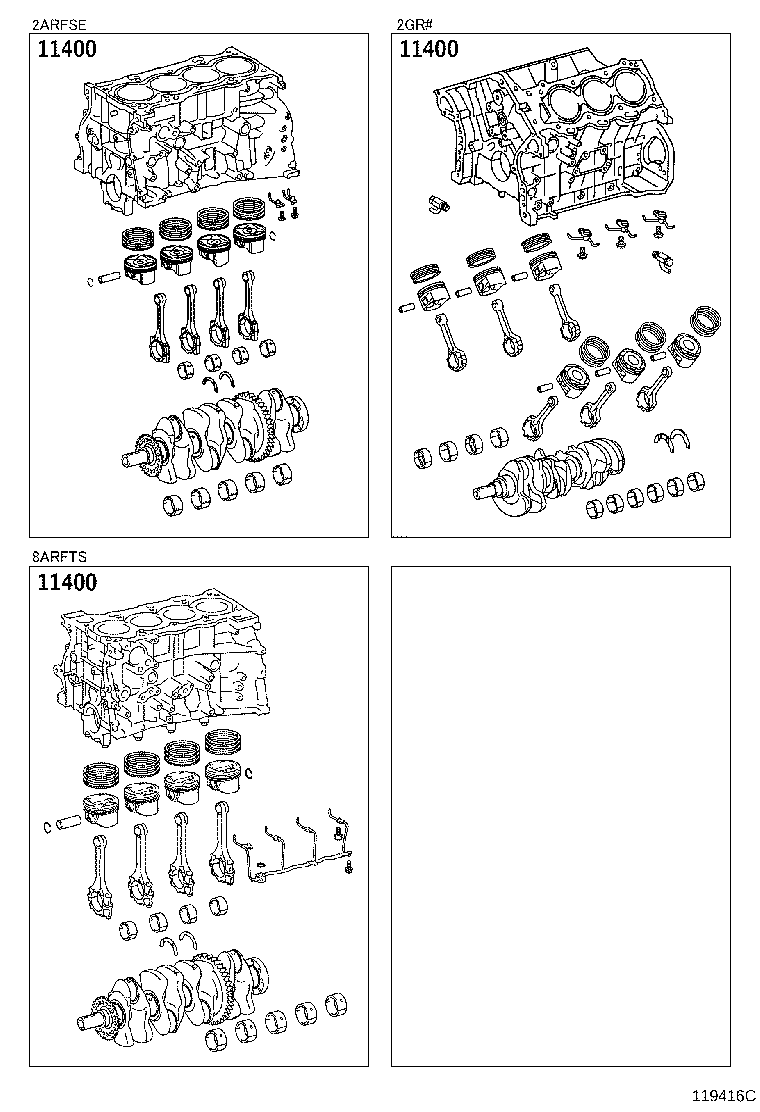 2ARFSE

11400

2GR#

11400

8ARFTS

11400

119416C