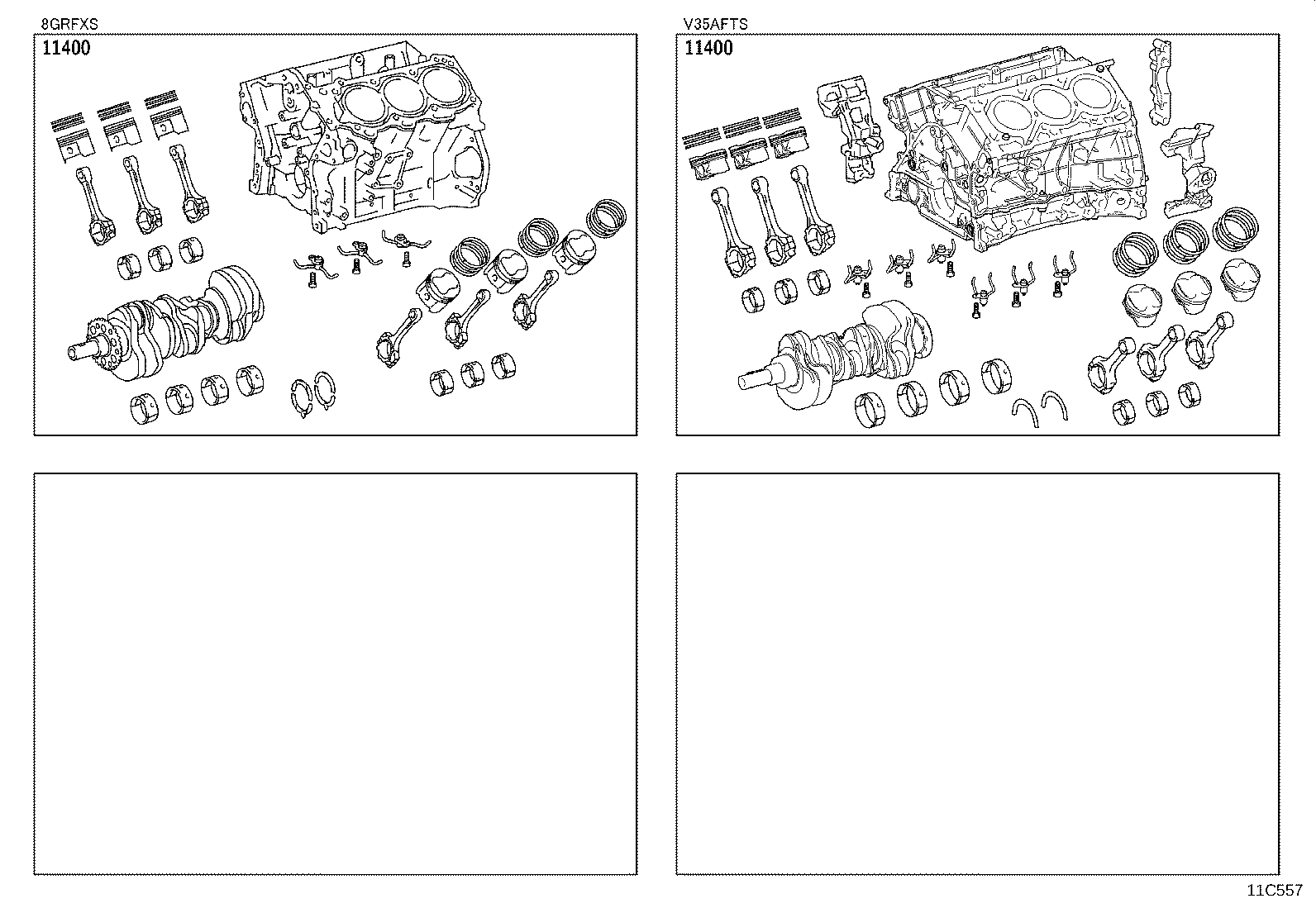 8GRFXS

11400

V35AFTS

11400

11C557