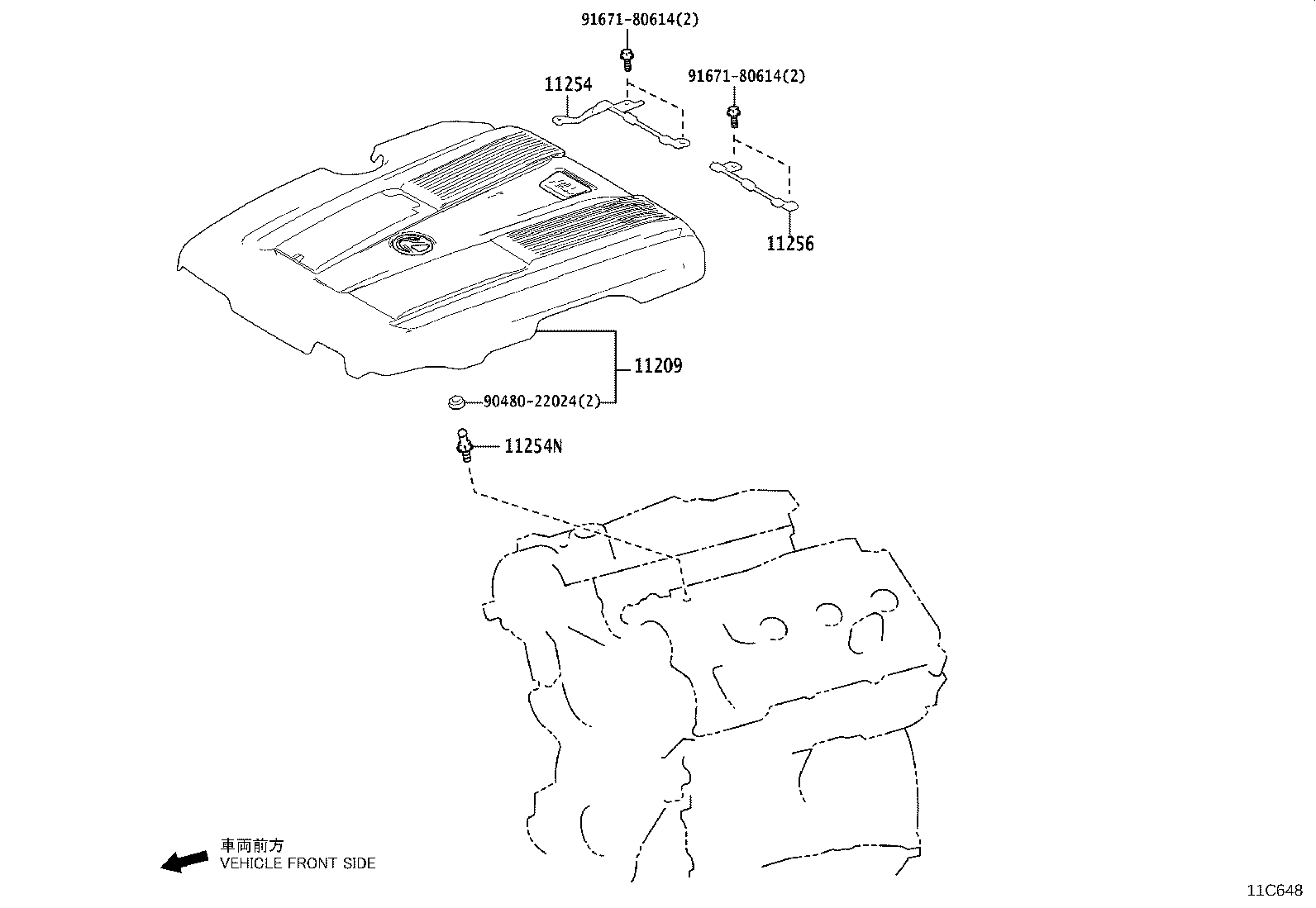 91671-80614(2)

11254

91671-80614(2)

11256

11209

90480-22024(2)

11254N

車両前方
VEHICLE FRONT SIDE

11C648