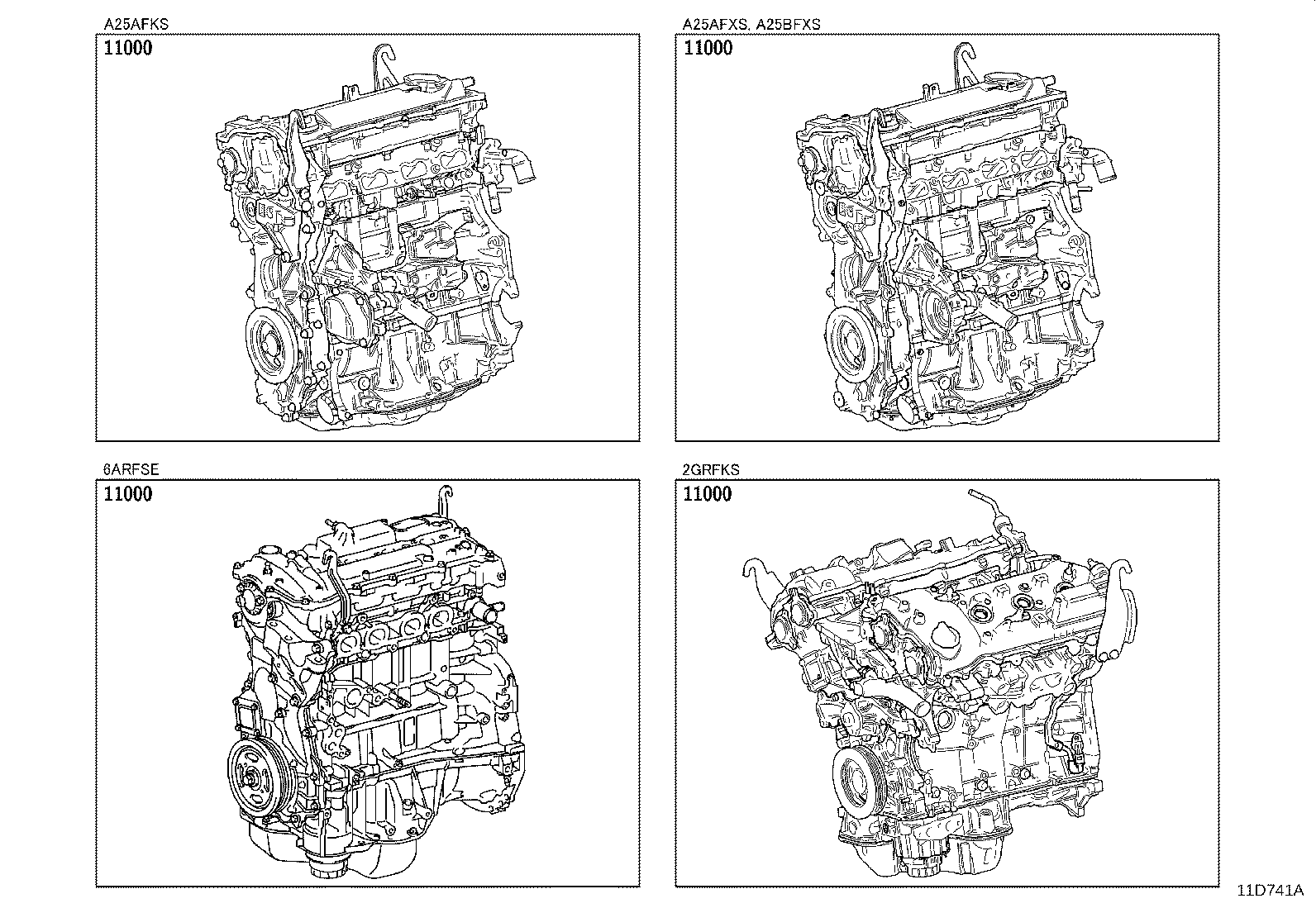 A25AFKS
11000

A25AFXS, A25BFXS
11000

6ARFSE
11000

2GRFKS
11000

11D741A