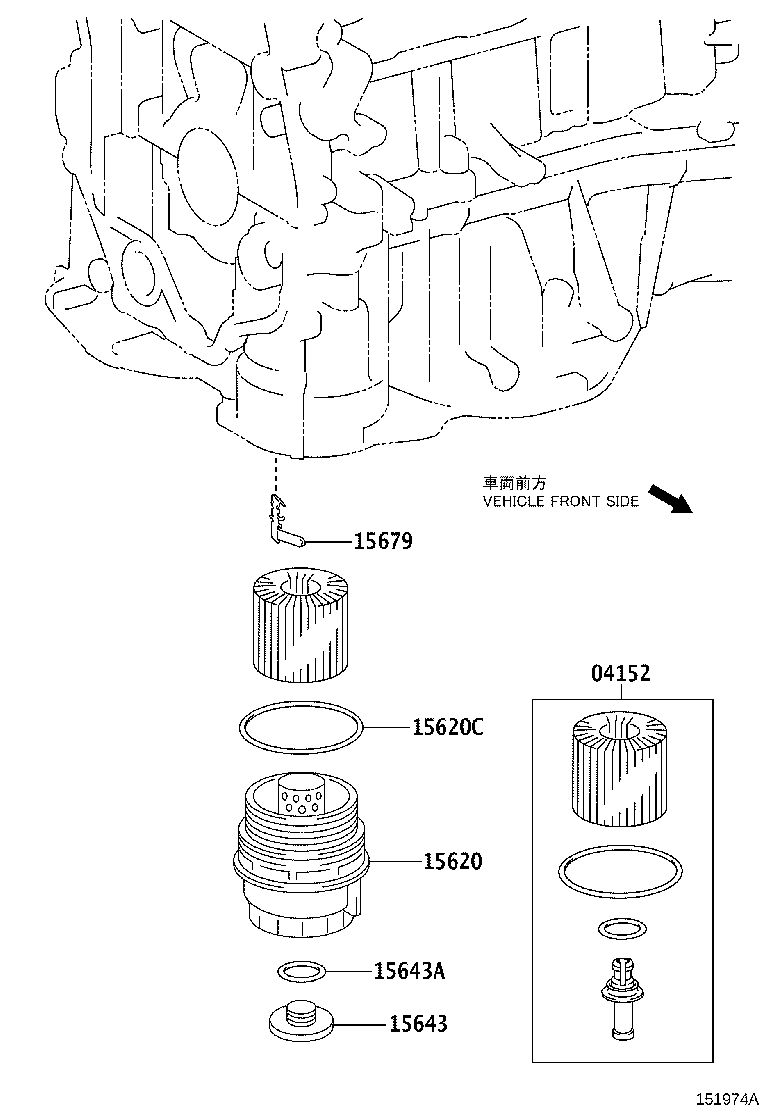 車両前方
VEHICLE FRONT SIDE

15679

04152

15620C

15620

15643A

15643

151974A