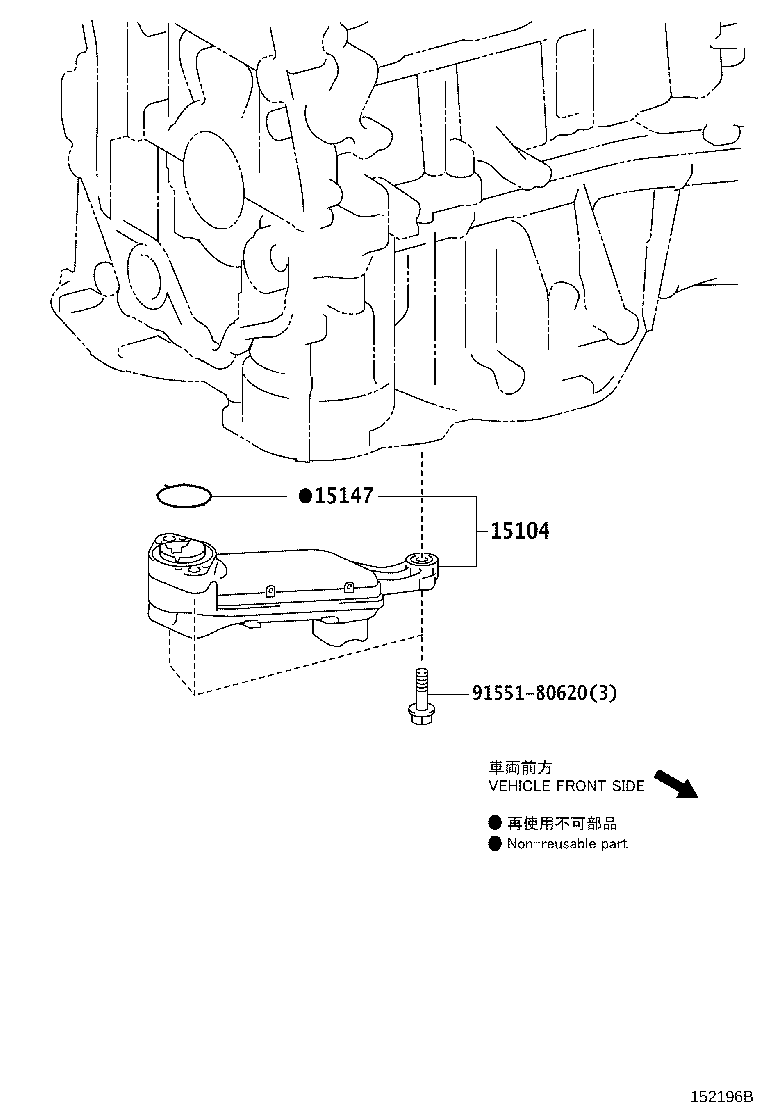 ●15147

15104

91551-80620(3)

車両前方
VEHICLE FRONT SIDE

● 再使用不可部品
● Non-reusable part

152196B