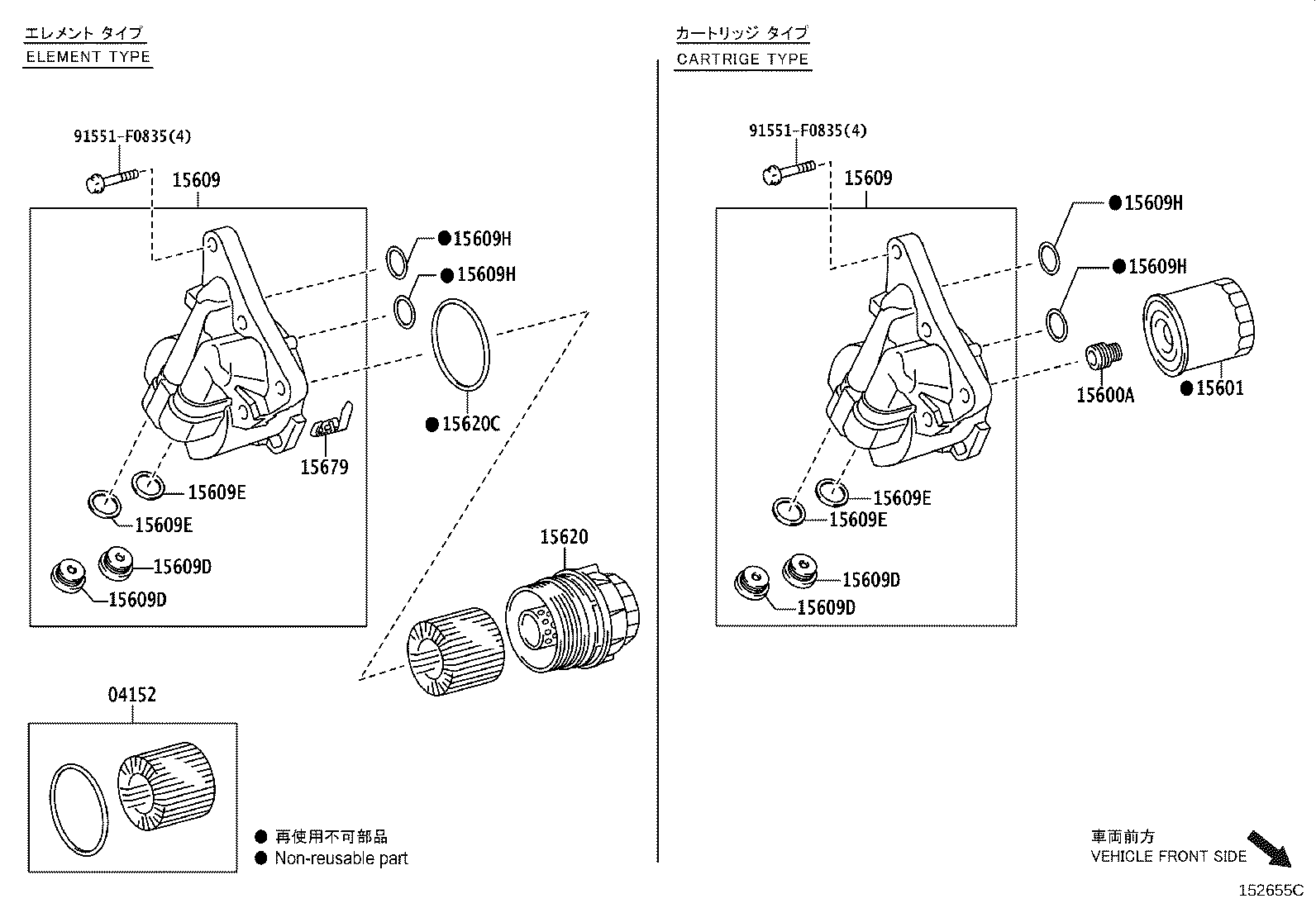 エレメント タイプ
ELEMENT TYPE

91551-F0835(4)
15609
●15609H
●15609H
●15620C
15679
15609E
15609E
15609D
15609D
15620

04152

● 再使用不可部品
● Non-reusable part

カートリッジ タイプ
CARTRIGE TYPE

91551-F0835(4)
15609
●15609H
●15609H
15600A
●15601
15609E
15609E
15609D
15609D

車両前方
VEHICLE FRONT SIDE

152655C