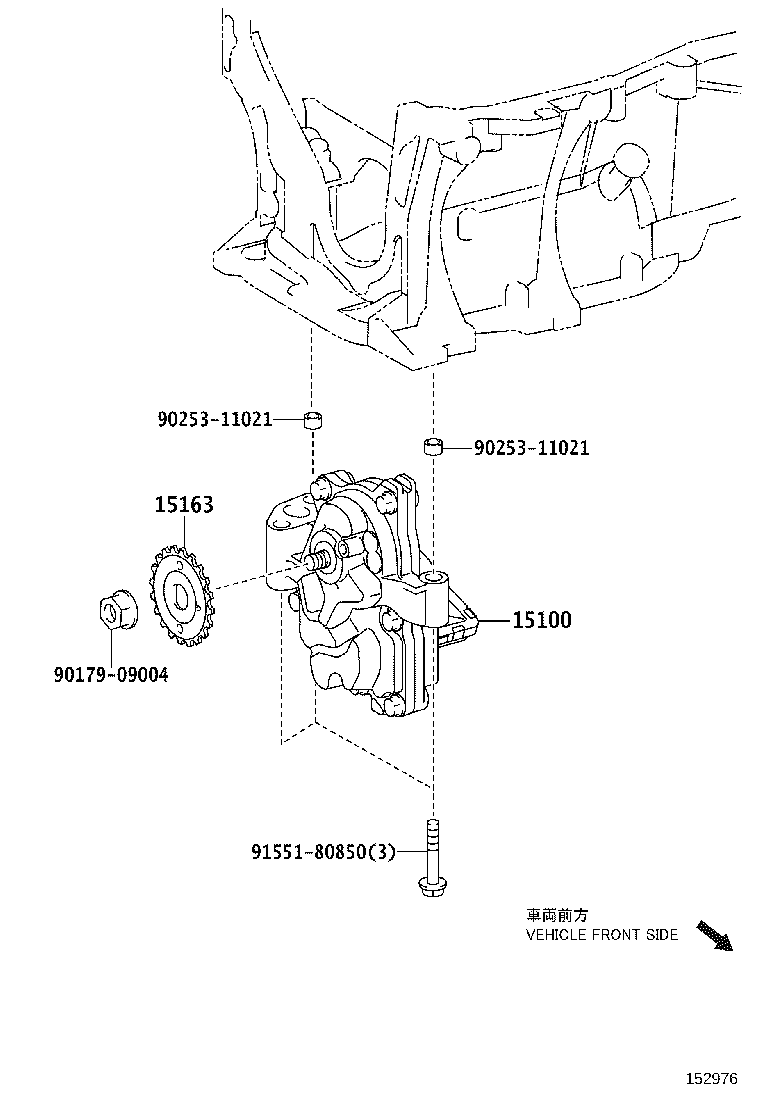 90253-11021

90253-11021

15163

15100

90179-09004

91551-80850(3)

車両前方
VEHICLE FRONT SIDE

152976