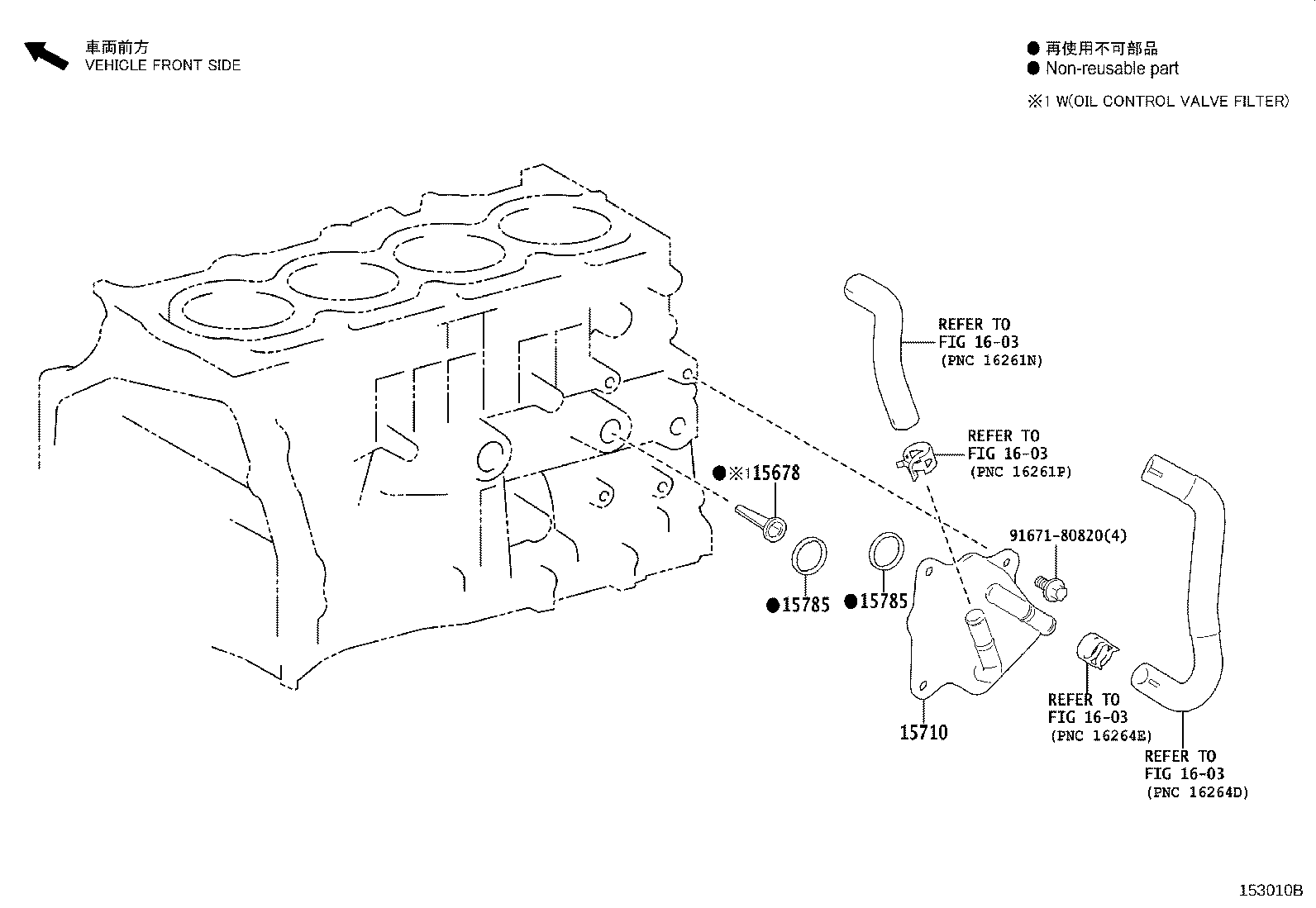 車両前方
VEHICLE FRONT SIDE

● 再使用不可部品
● Non-reusable part
※1 W(OIL CONTROL VALVE FILTER)

REFER TO
FIG 16-03
(PNC 16261N)

REFER TO
FIG 16-03
(PNC 16261P)

●※1 15678

91671-80820(4)

●15785

●15785

15710

REFER TO
FIG 16-03
(PNC 16264E)

REFER TO
FIG 16-03
(PNC 16264D)

153010B