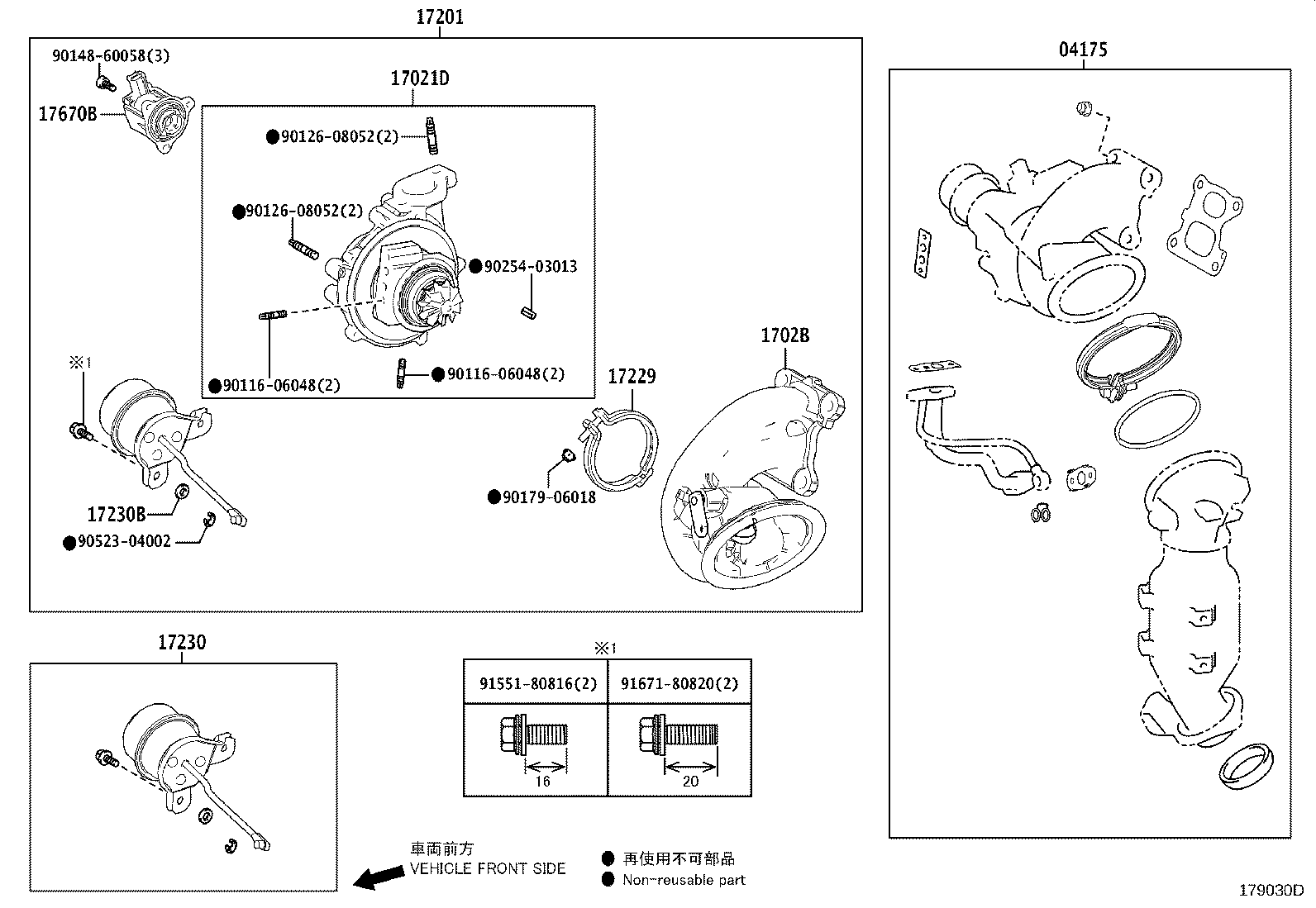 17201

90148-60058(3)

17670B

17021D

●90126-08052(2)

●90126-08052(2)

●90254-03013

●90116-06048(2)

●90116-06048(2)

※1

17230B

●90523-04002

17229

●90179-06018

1702B

04175

17230

※1

| 91551-80816(2) | 91671-80820(2) |
|---|---|
| 16 | 20 |

車両前方
VEHICLE FRONT SIDE

● 再使用不可部品
● Non-reusable part

179030D