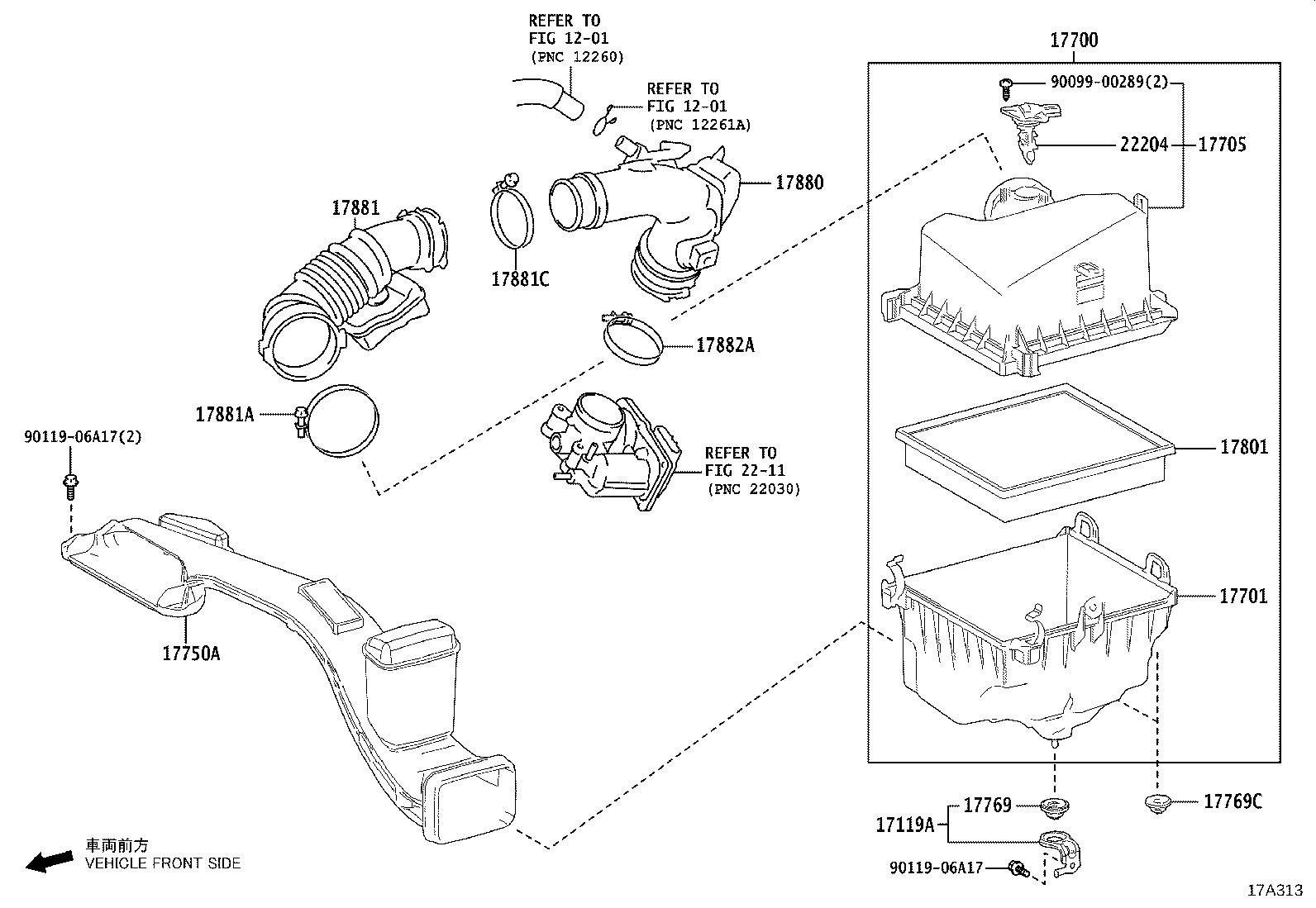 REFER TO
FIG 12-01
(PNC 12260)

REFER TO
FIG 12-01
(PNC 12261A)

17700

90099-00289(2)

22204

17705

17880

17881

17881C

17882A

17881A

90119-06A17(2)

REFER TO
FIG 22-11
(PNC 22030)

17801

17701

17750A

17769

17769C

17119A

90119-06A17

車両前方
VEHICLE FRONT SIDE

17A313