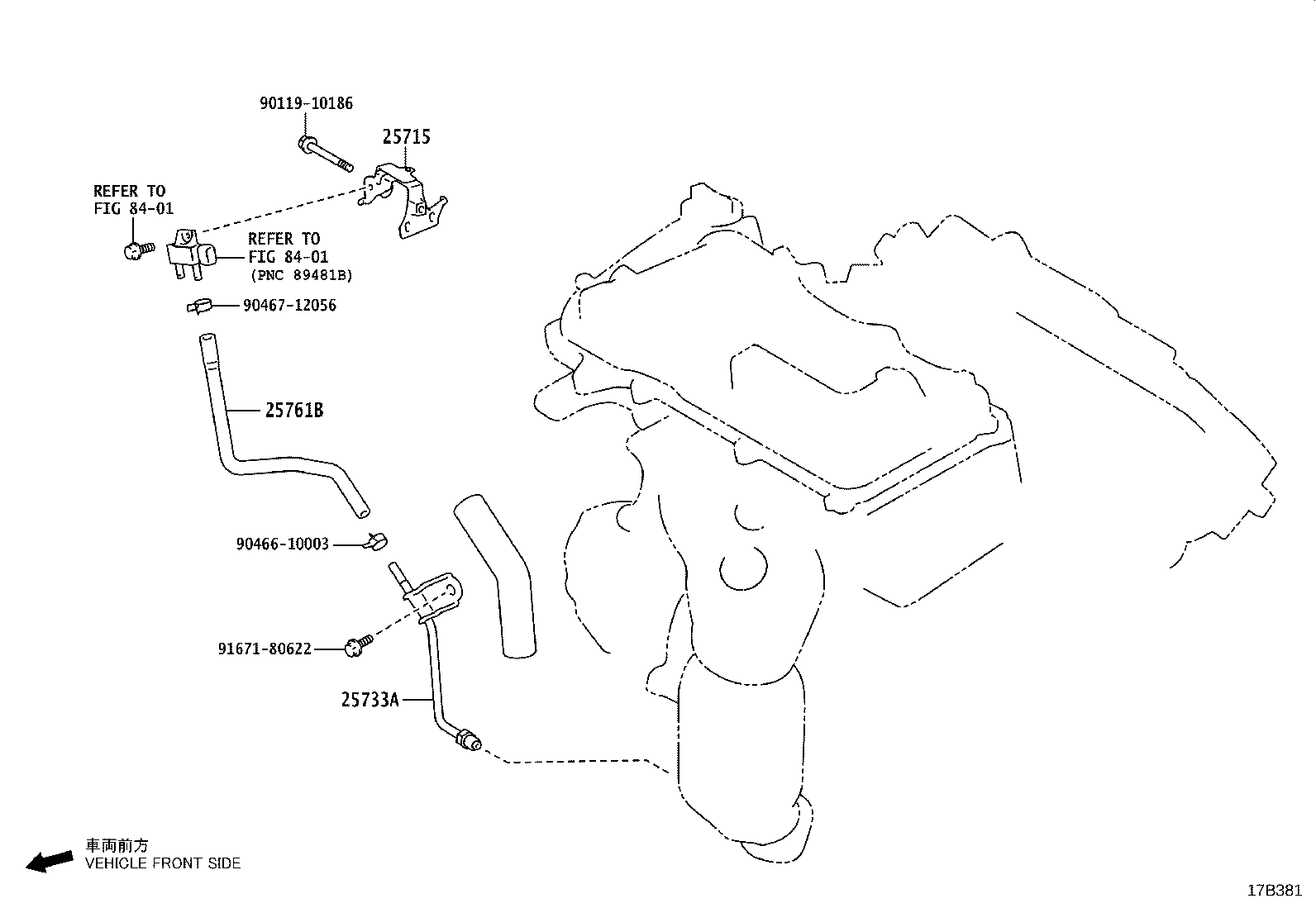 90119-10186

25715

REFER TO
FIG 84-01

REFER TO
FIG 84-01
(PNC 89481B)

90467-12056

25761B

90466-10003

91671-80622

25733A

車両前方
VEHICLE FRONT SIDE

17B381