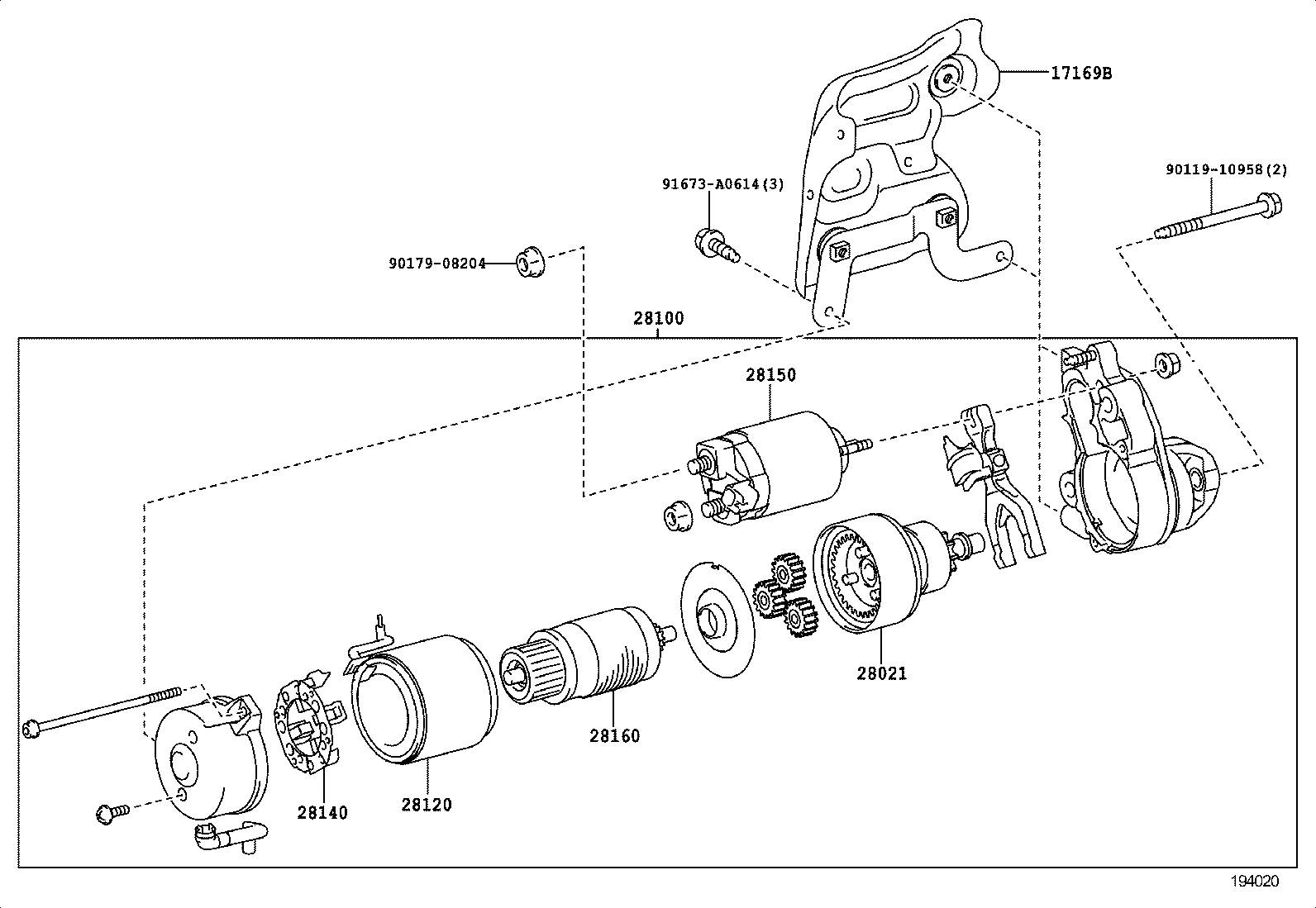 17169B

91673-A0614(3)

90119-10958(2)

90179-08204

28100

28150

28021

28160

28140

28120

194020