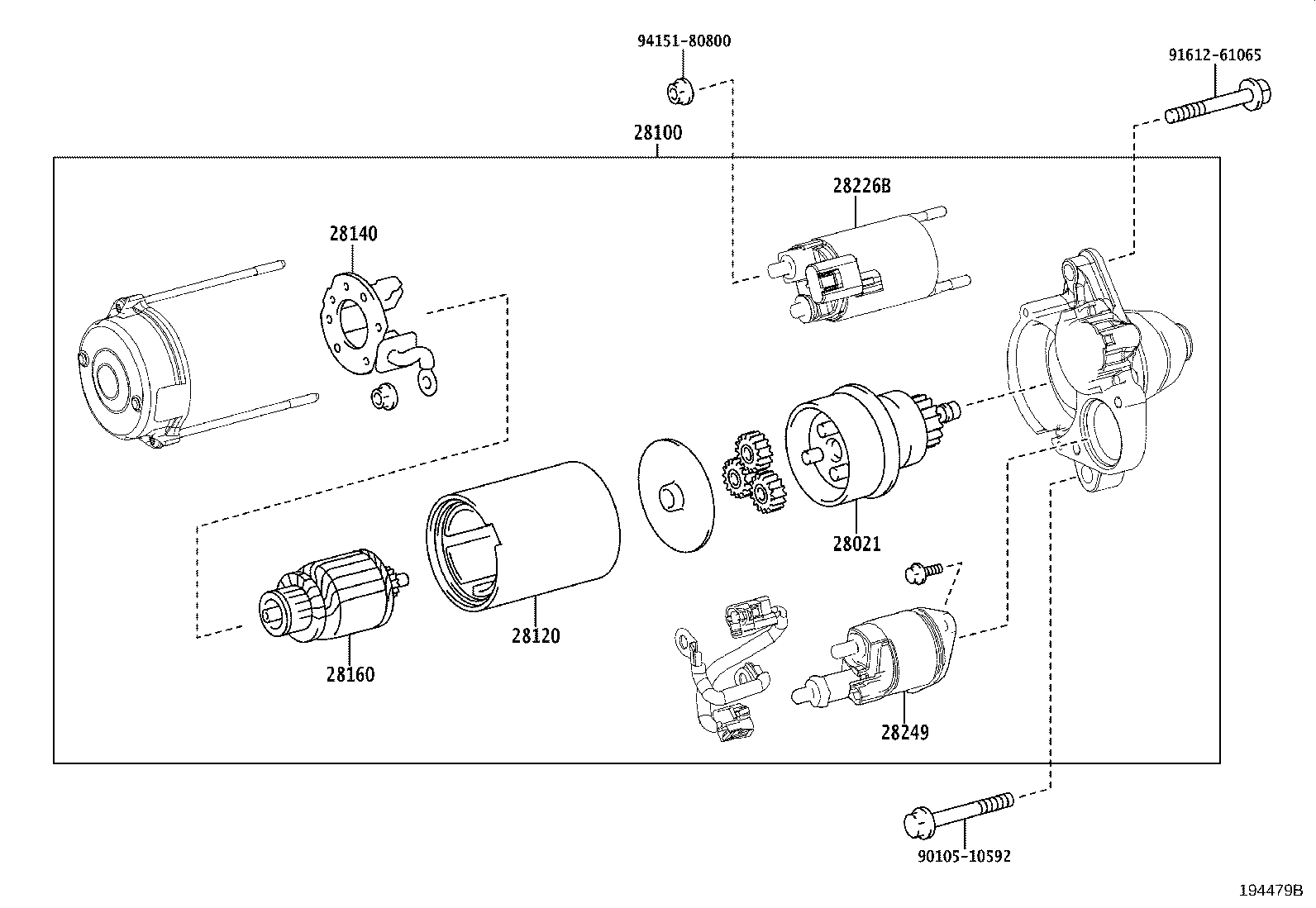 94151-80800
91612-61065
28100
28226B
28140
28021
28120
28160
28249
90105-10592
194479B