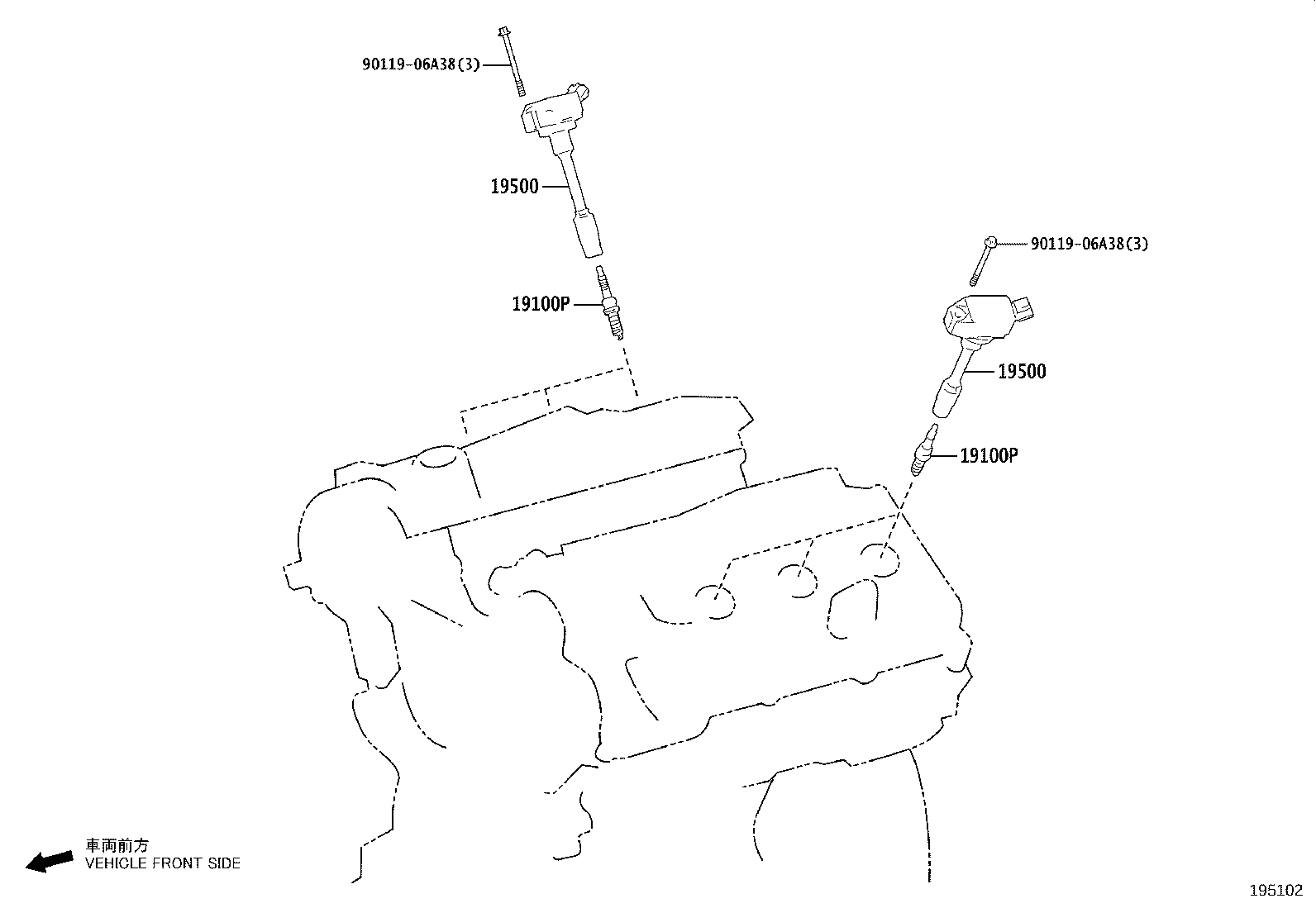 90119-06A38(3)

19500

19100P

90119-06A38(3)

19500

19100P

車両前方
VEHICLE FRONT SIDE

195102