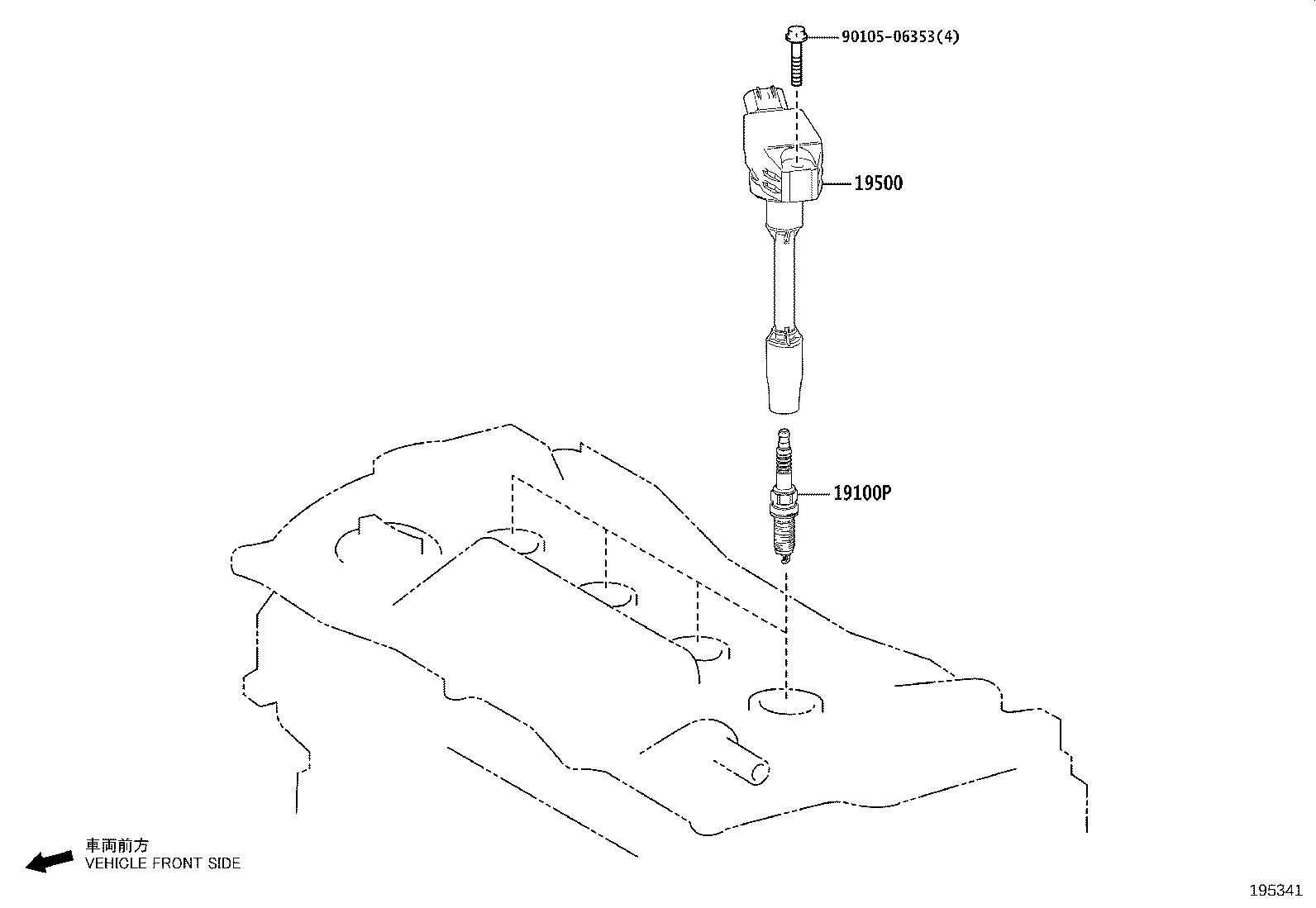 90105-06353(4)

19500

19100P

車両前方
VEHICLE FRONT SIDE

195341