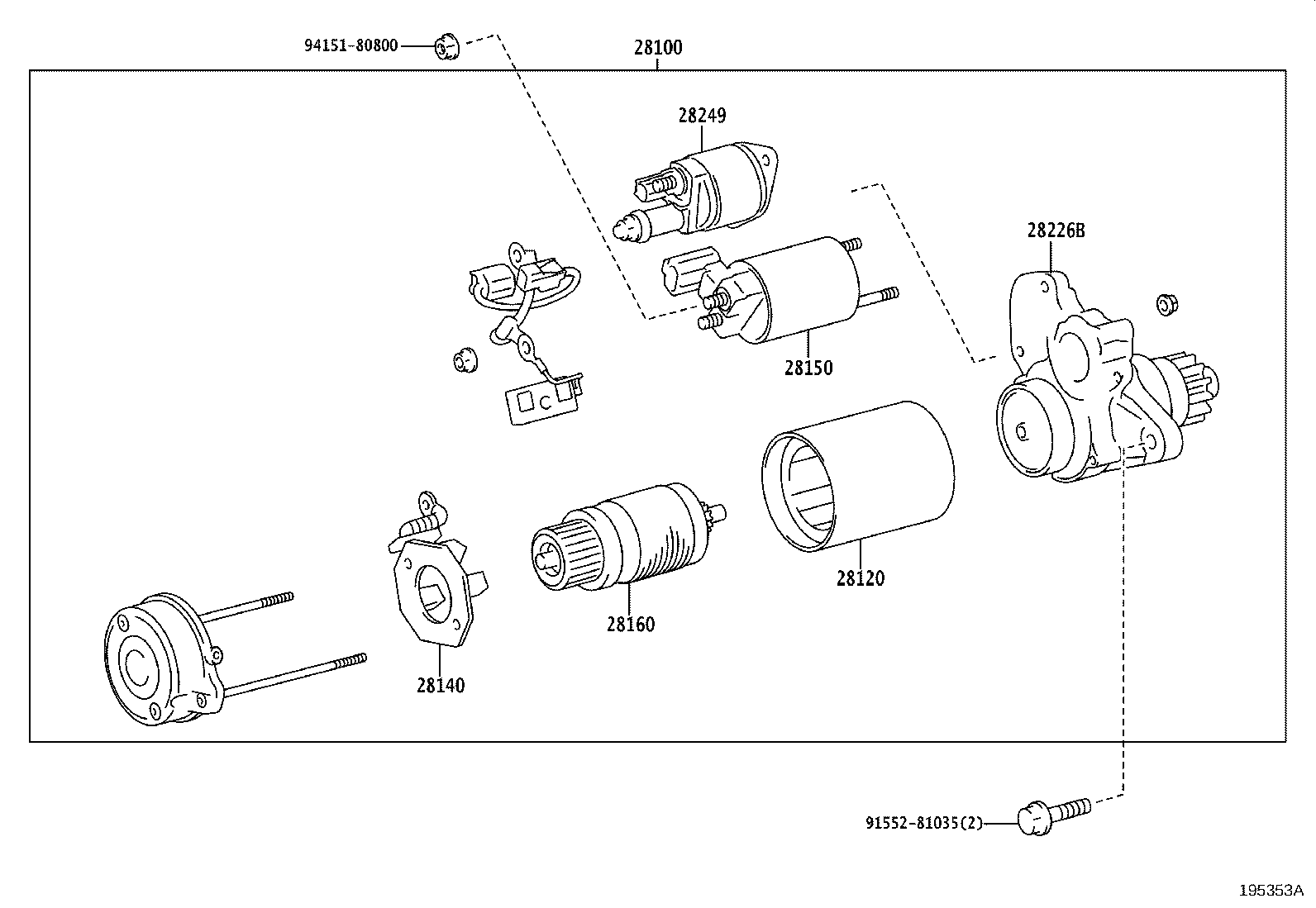 94151-80800
28100
28249
28226B
28150
28120
28160
28140
91552-81035(2)
195353A