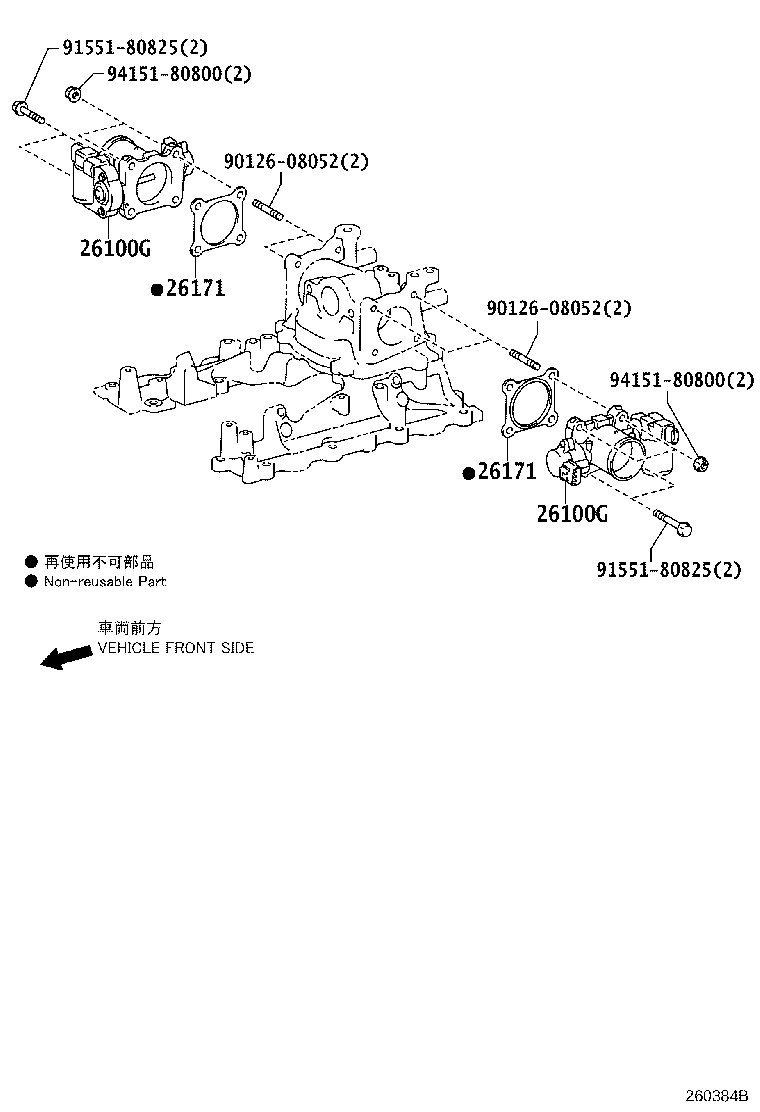 91551-80825(2)
94151-80800(2)
90126-08052(2)
26100G
●26171
90126-08052(2)
94151-80800(2)
●26171
26100G
91551-80825(2)

● 再使用不可部品
● Non-reusable Part

車両前方
VEHICLE FRONT SIDE

260384B