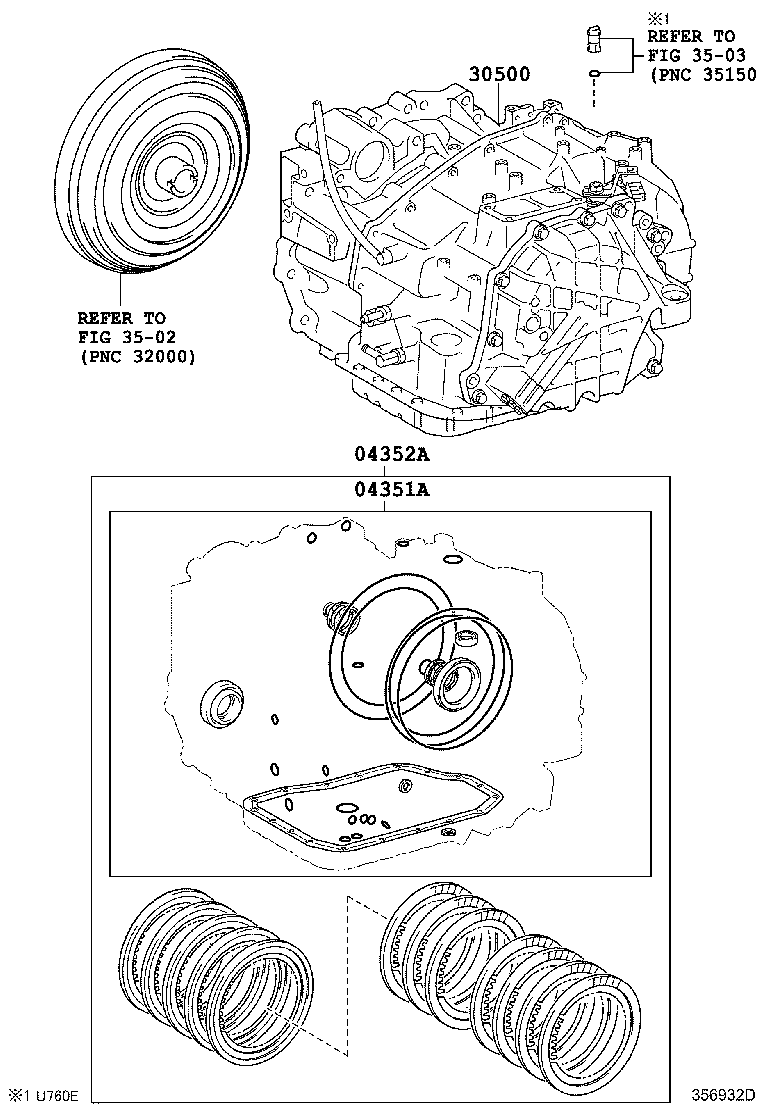 ※1
REFER TO
FIG 35-03
(PNC 35150

30500

REFER TO
FIG 35-02
(PNC 32000)

04352A
04351A

※1 U760E

356932D