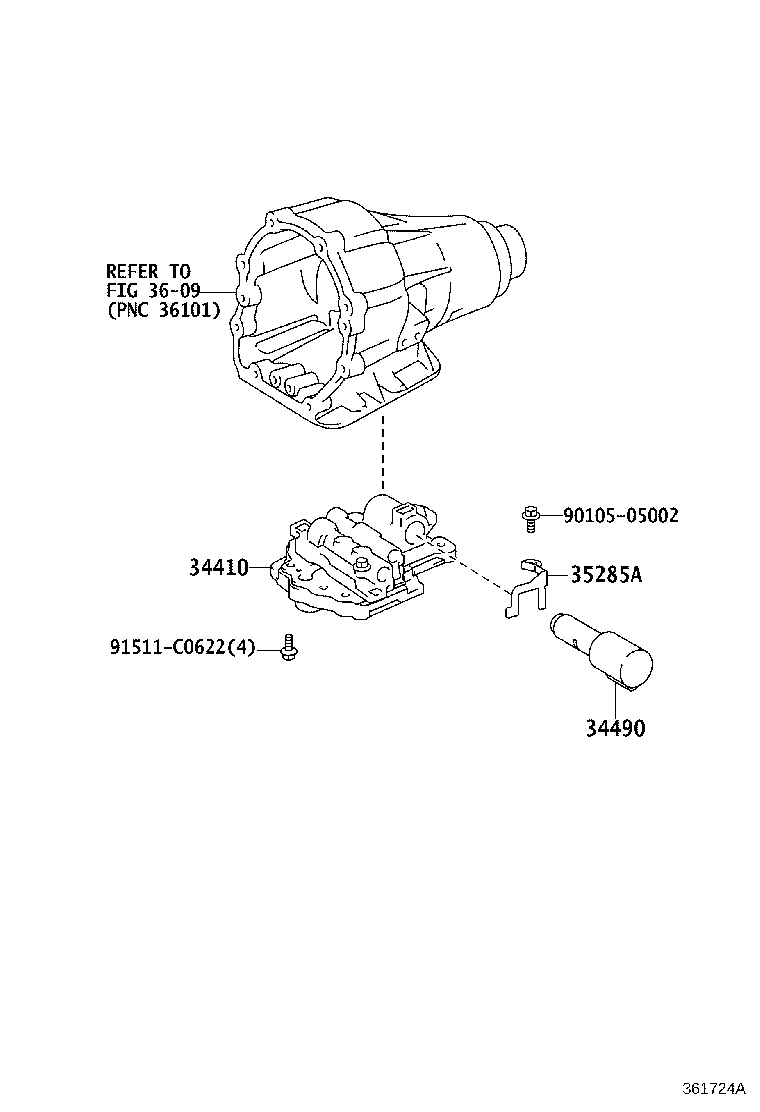 REFER TO
FIG 36-09
(PNC 36101)

90105-05002

34410

35285A

91511-C0622(4)

34490

361724A