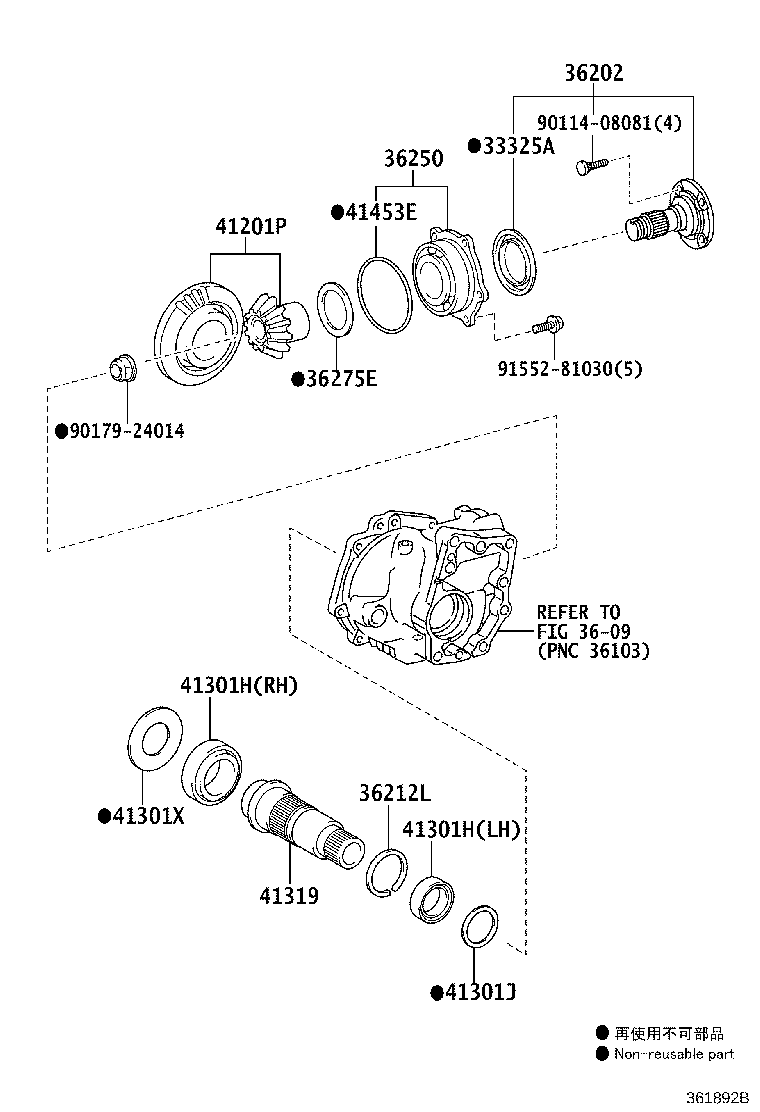 36202
90114-08081(4)
●33325A
36250
●41453E
41201P
●36275E
91552-81030(5)
●90179-24014
REFER TO
FIG 36-09
(PNC 36103)
41301H(RH)
●41301X
36212L
41301H(LH)
41319
●41301J
● 再使用不可部品
● Non-reusable part
361892B