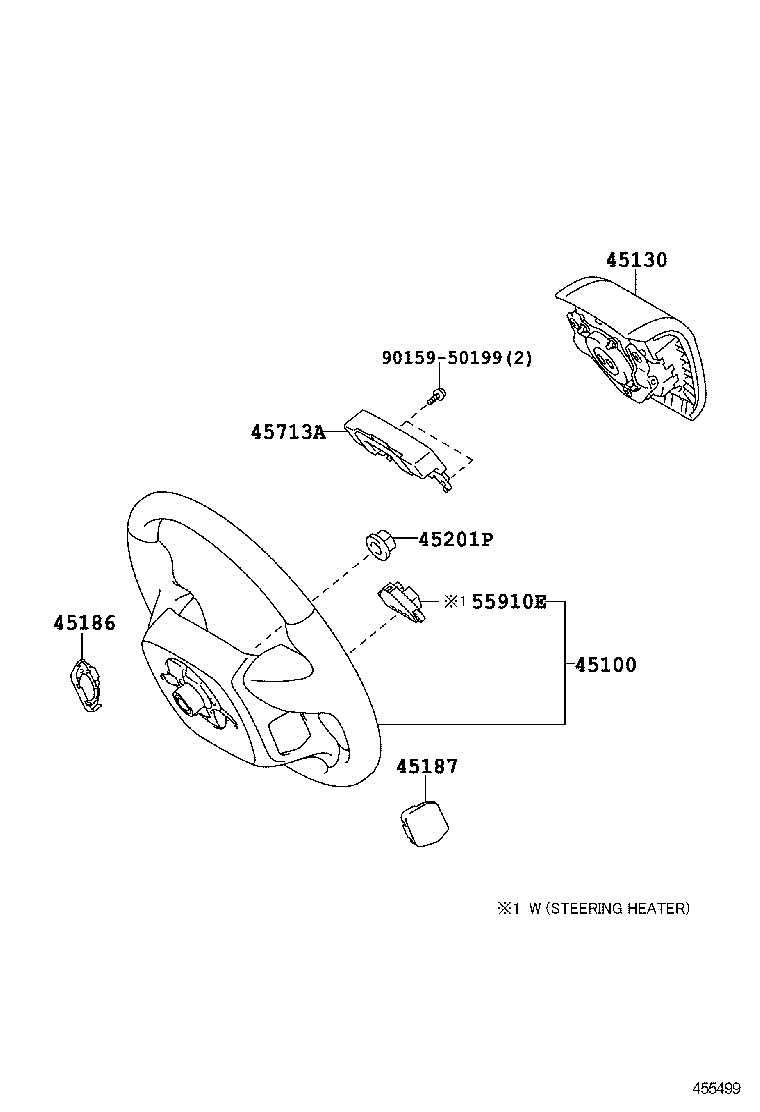 45130

90159-50199(2)

45713A

45201P

※1 55910E

45186

45100

45187

※1 W (STEERING HEATER)

455499