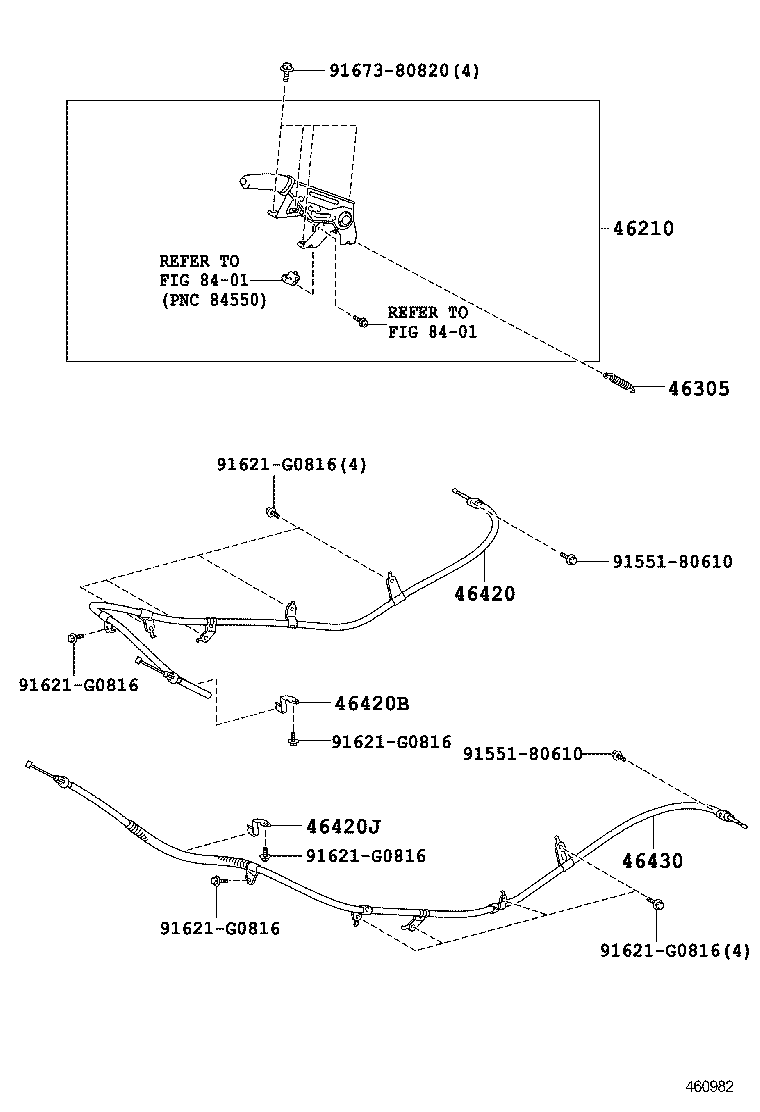 91673-80820(4)

46210

REFER TO
FIG 84-01
(PNC 84550)

REFER TO
FIG 84-01

46305

91621-G0816(4)

91551-80610

46420

91621-G0816

46420B

91621-G0816

91551-80610

46420J

91621-G0816

46430

91621-G0816

91621-G0816(4)

460982