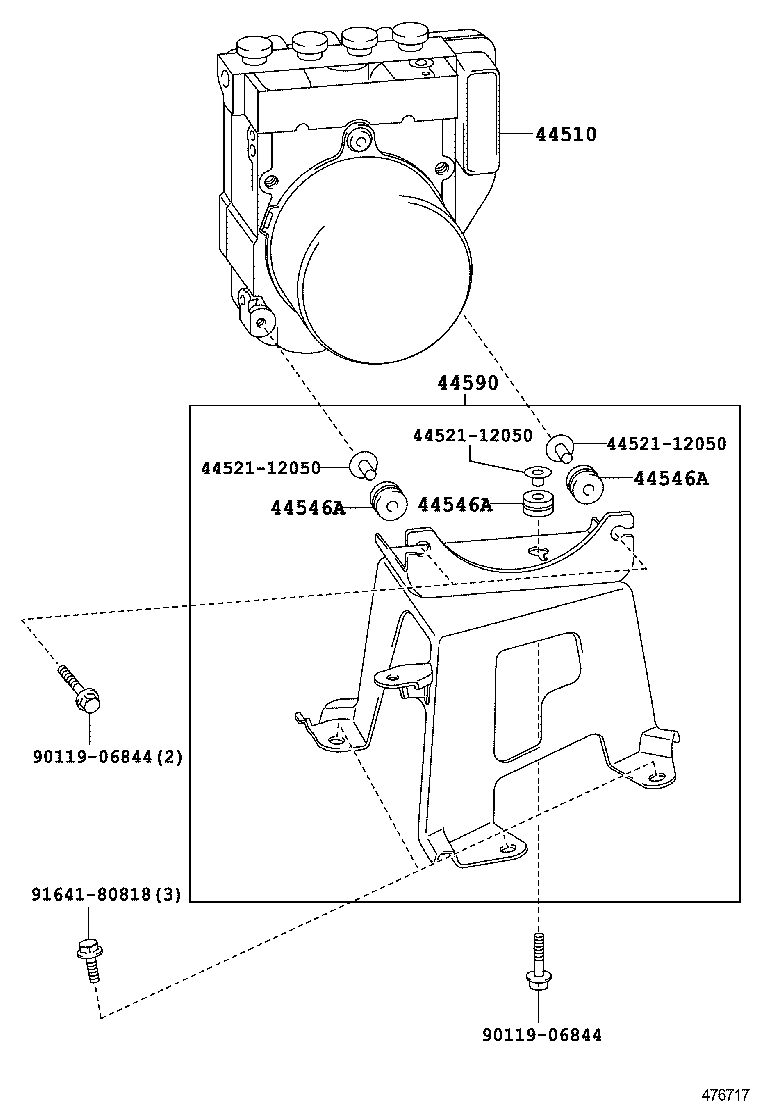 44510

44590

44521-12050
44521-12050
44521-12050
44546A
44546A
44546A

90119-06844(2)

91641-80818(3)

90119-06844

476717