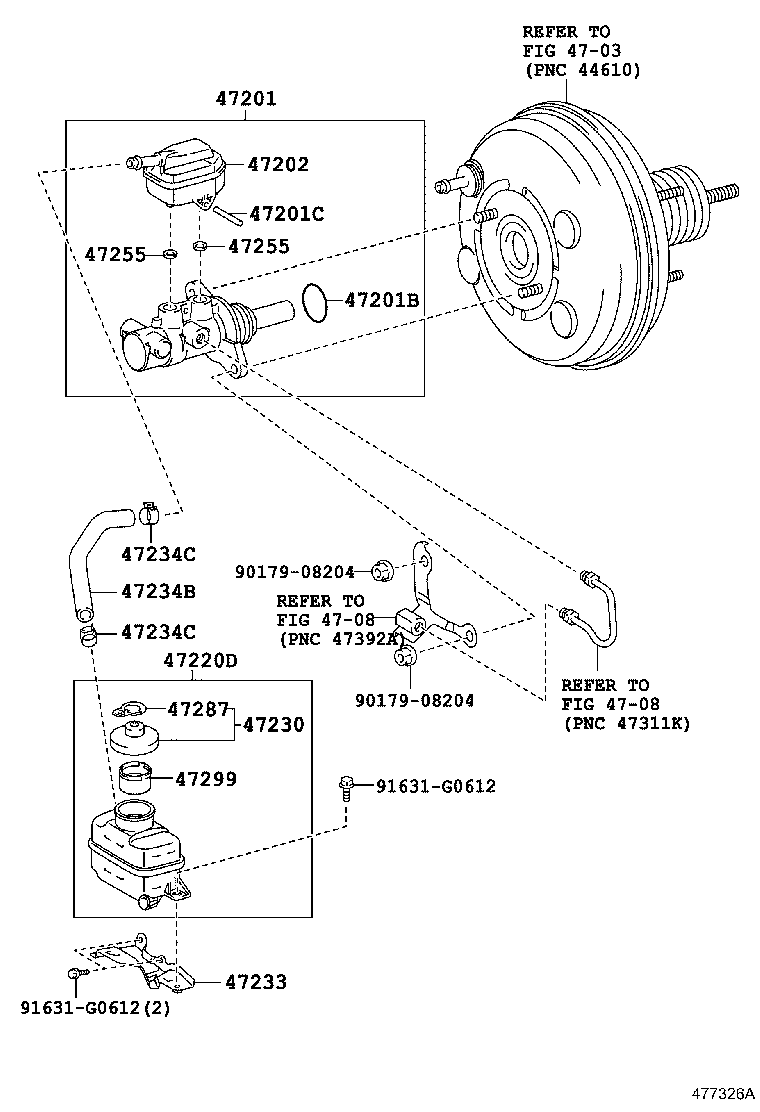 REFER TO
FIG 47-03
(PNC 44610)

47201

47202

47201C

47255

47255

47201B

47234C

47234B

47234C

90179-08204

REFER TO
FIG 47-08
(PNC 47392A)

90179-08204

REFER TO
FIG 47-08
(PNC 47311K)

47220D

47287

47230

47299

91631-G0612

47233

91631-G0612(2)

477326A