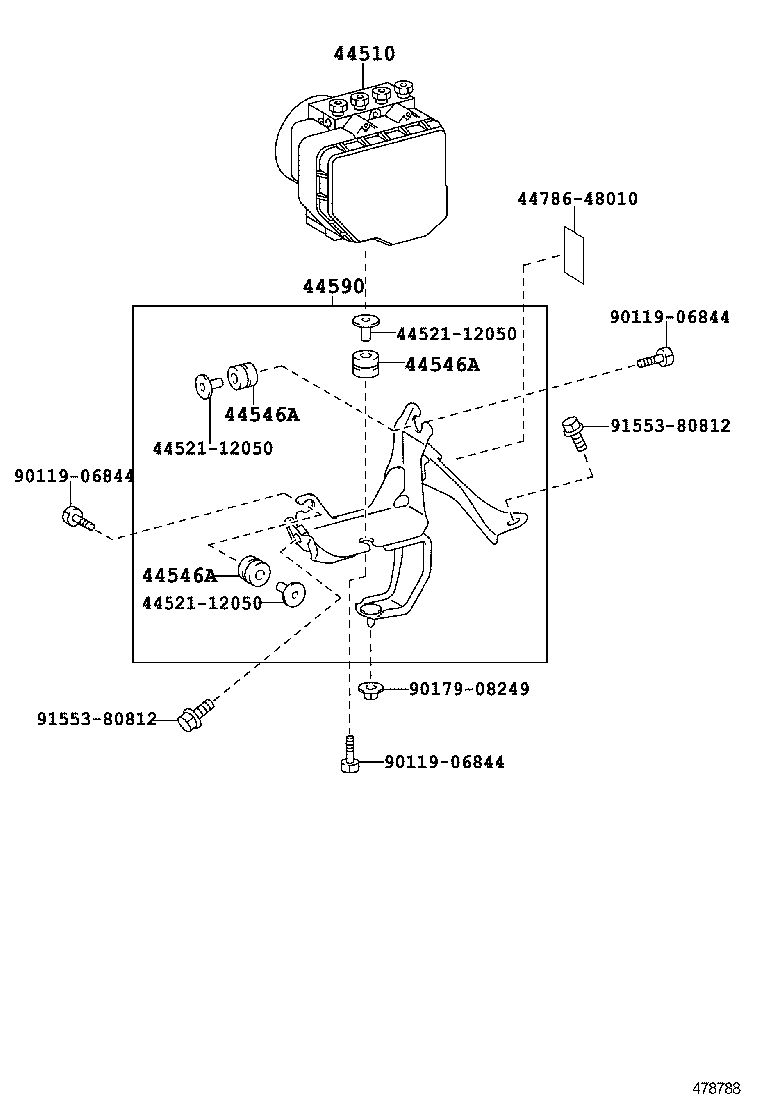 44510

44786-48010

44590

44521-12050

90119-06844

44546A

44546A

44521-12050

91553-80812

90119-06844

44546A

44521-12050

90179-08249

91553-80812

90119-06844

478788