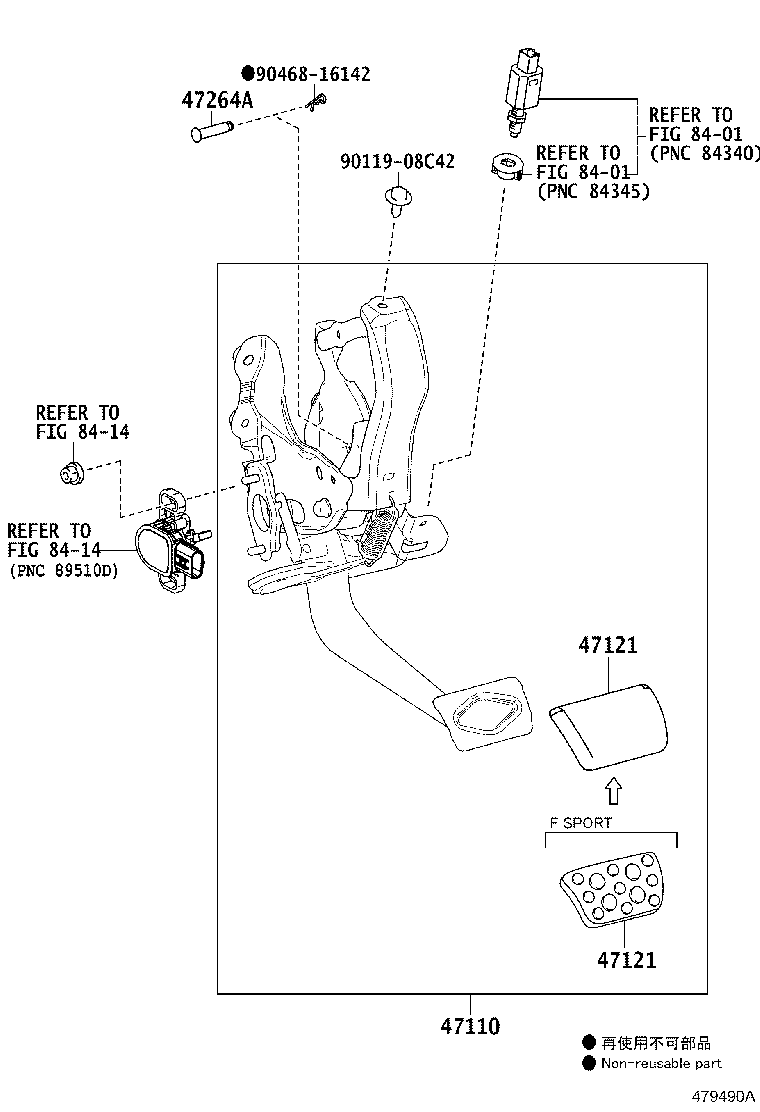 ●90468-16142

47264A

REFER TO
FIG 84-01
(PNC 84340)

90119-08C42

REFER TO
FIG 84-01
(PNC 84345)

REFER TO
FIG 84-14

REFER TO
FIG 84-14
(PNC 89510D)

47121

F SPORT

47121

47110

● 再使用不可部品
● Non-reusable part

479490A