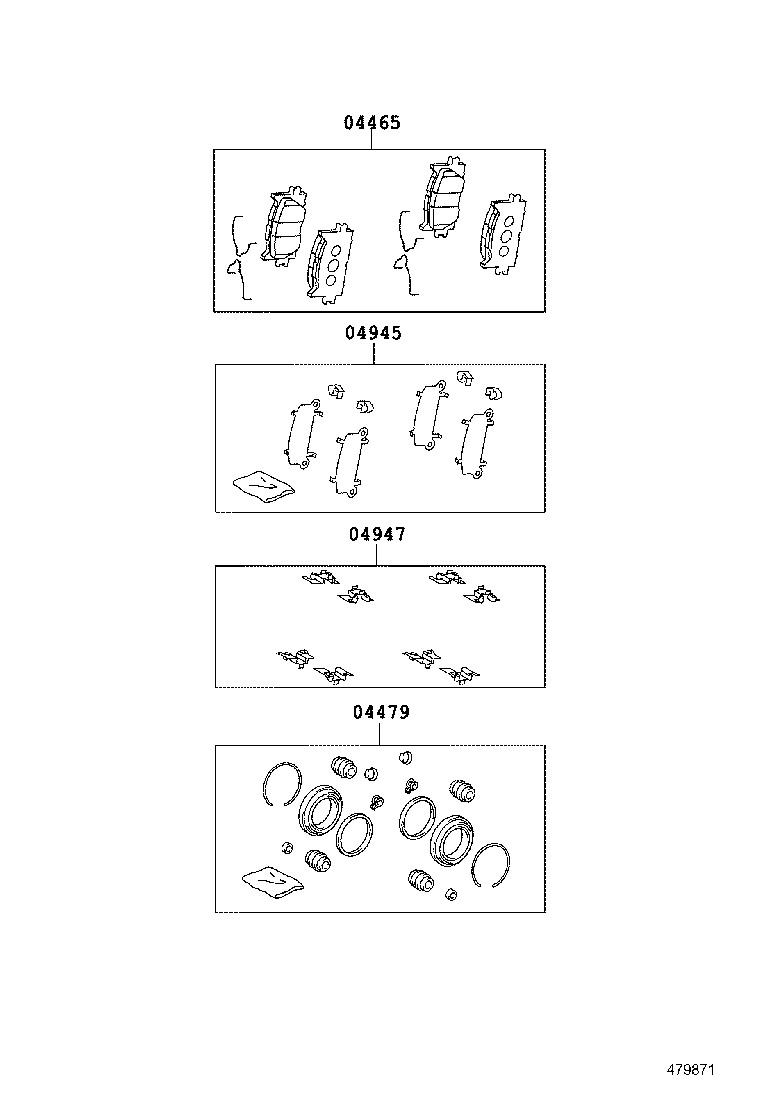 04465

04945

04947

04479

479871