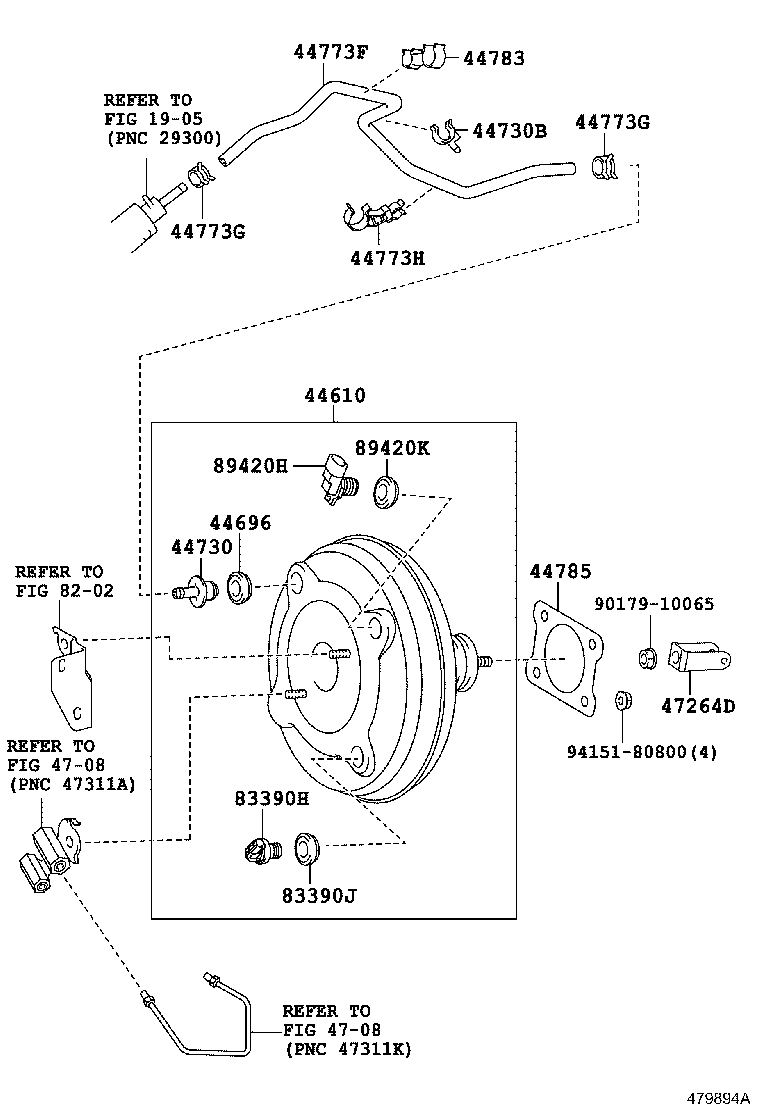 44773F
44783
REFER TO
FIG 19-05
(PNC 29300)
44730B
44773G
44773G
44773H
44610
89420H
89420K
44696
44730
REFER TO
FIG 82-02
44785
90179-10065
47264D
94151-80800(4)
REFER TO
FIG 47-08
(PNC 47311A)
83390H
83390J
REFER TO
FIG 47-08
(PNC 47311K)
479894A