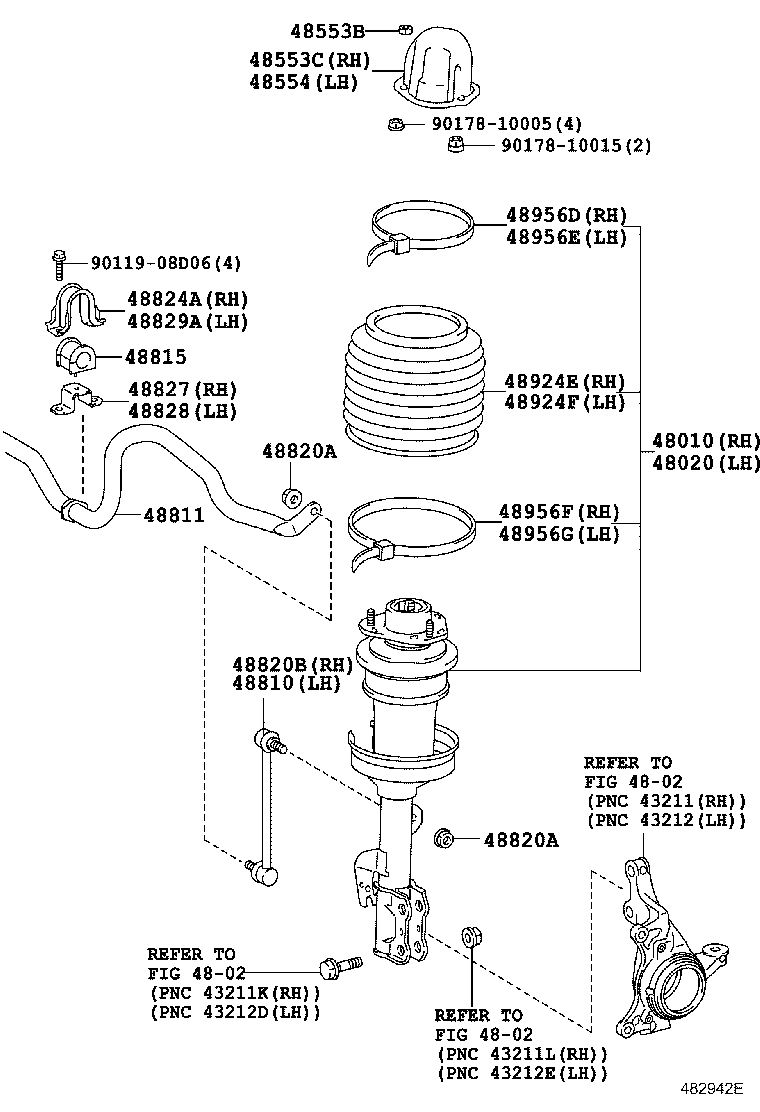 48553B
48553C(RH)
48554(LH)
90178-10005(4)
90178-10015(2)
48956D(RH)
48956E(LH)
90119-08D06(4)
48824A(RH)
48829A(LH)
48815
48827(RH)
48828(LH)
48924E(RH)
48924F(LH)
48010(RH)
48020(LH)
48820A
48811
48956F(RH)
48956G(LH)
48820B(RH)
48810(LH)
REFER TO
FIG 48-02
(PNC 43211(RH))
(PNC 43212(LH))
48820A
REFER TO
FIG 48-02
(PNC 43211K(RH))
(PNC 43212D(LH))
REFER TO
FIG 48-02
(PNC 43211L(RH))
(PNC 43212E(LH))
482942E