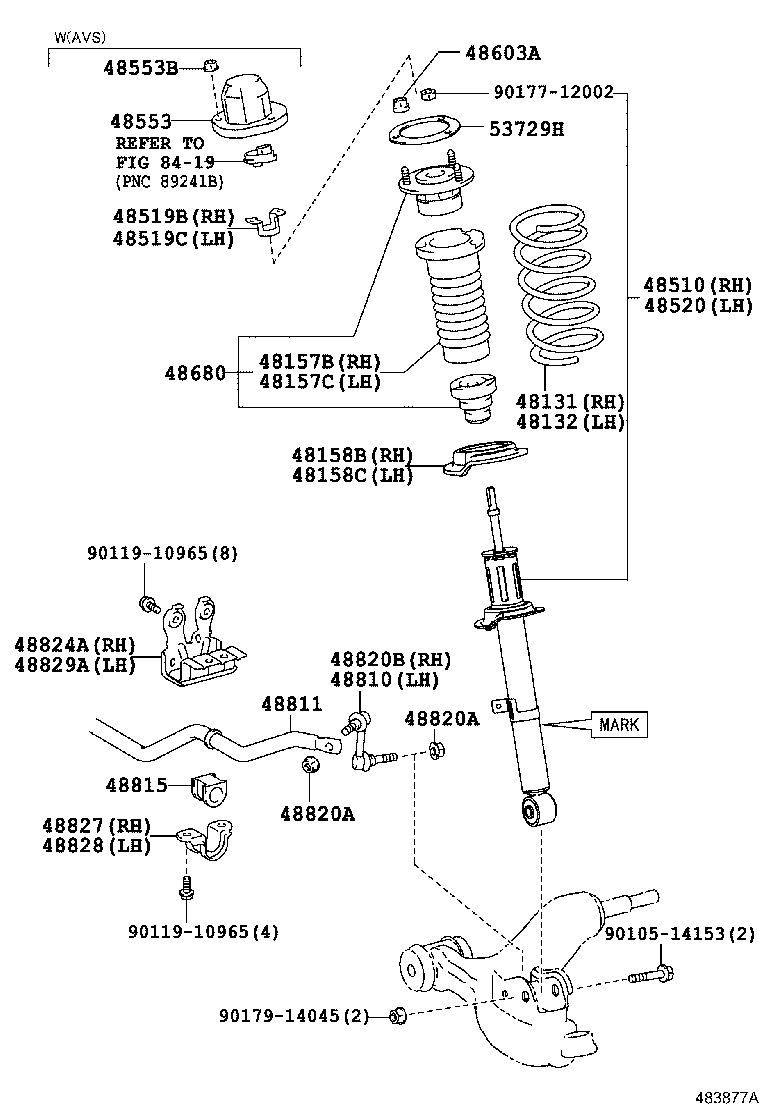 W(AVS)
48553B
48553
REFER TO
FIG 84-19
(PNC 89241B)
48519B(RH)
48519C(LH)
48603A
90177-12002
53729H
48510(RH)
48520(LH)
48680
48157B(RH)
48157C(LH)
48131(RH)
48132(LH)
48158B(RH)
48158C(LH)
90119-10965(8)
48824A(RH)
48829A(LH)
48820B(RH)
48810(LH)
48811
48820A
MARK
48815
48820A
48827(RH)
48828(LH)
90119-10965(4)
90105-14153(2)
90179-14045(2)
483877A