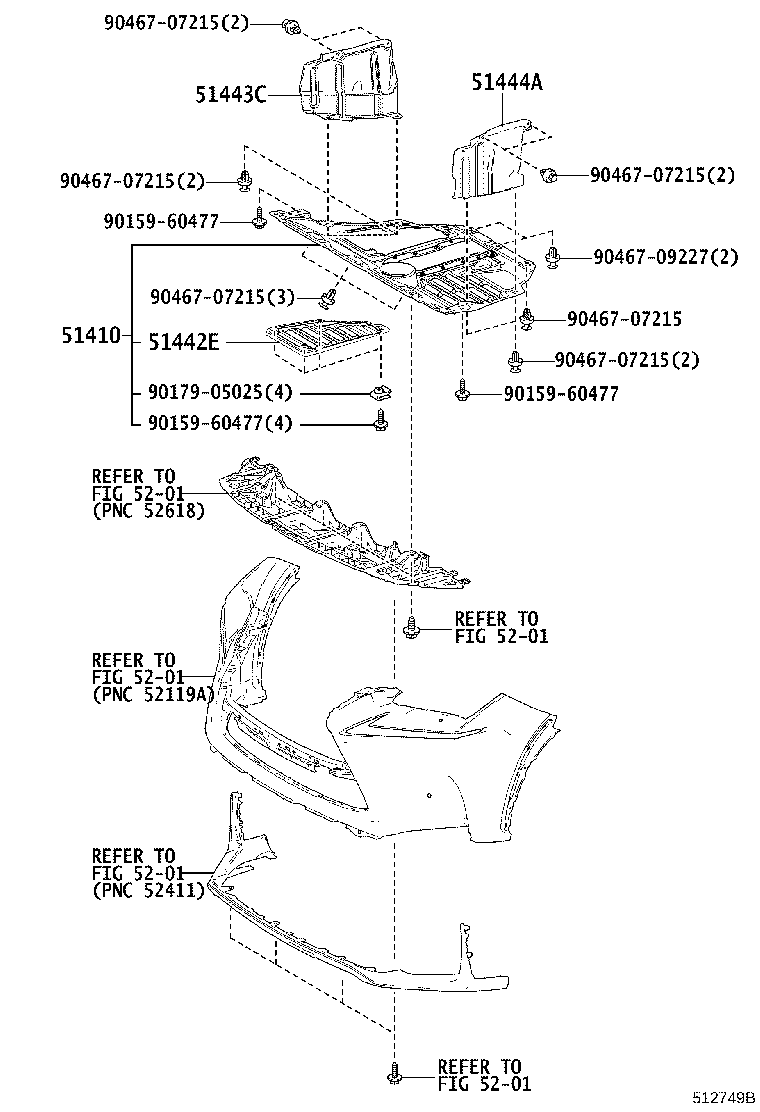 90467-07215(2)

51443C

51444A

90467-07215(2)

90467-07215(2)

90159-60477

90467-09227(2)

90467-07215(3)

90467-07215

51410

51442E

90467-07215(2)

90179-05025(4)

90159-60477

90159-60477(4)

REFER TO
FIG 52-01
(PNC 52618)

REFER TO
FIG 52-01

REFER TO
FIG 52-01
(PNC 52119A)

REFER TO
FIG 52-01
(PNC 52411)

REFER TO
FIG 52-01

512749B