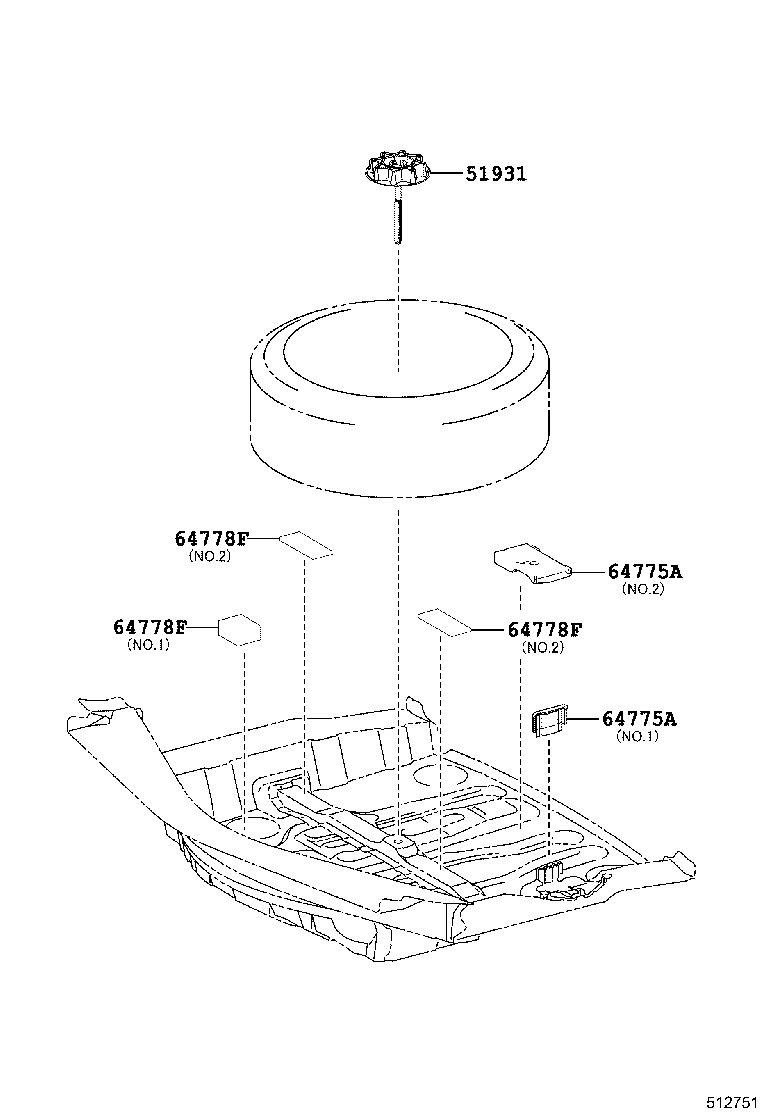 51931

64778F
(NO.2)

64775A
(NO.2)

64778F
(NO.1)

64778F
(NO.2)

64775A
(NO.1)

512751