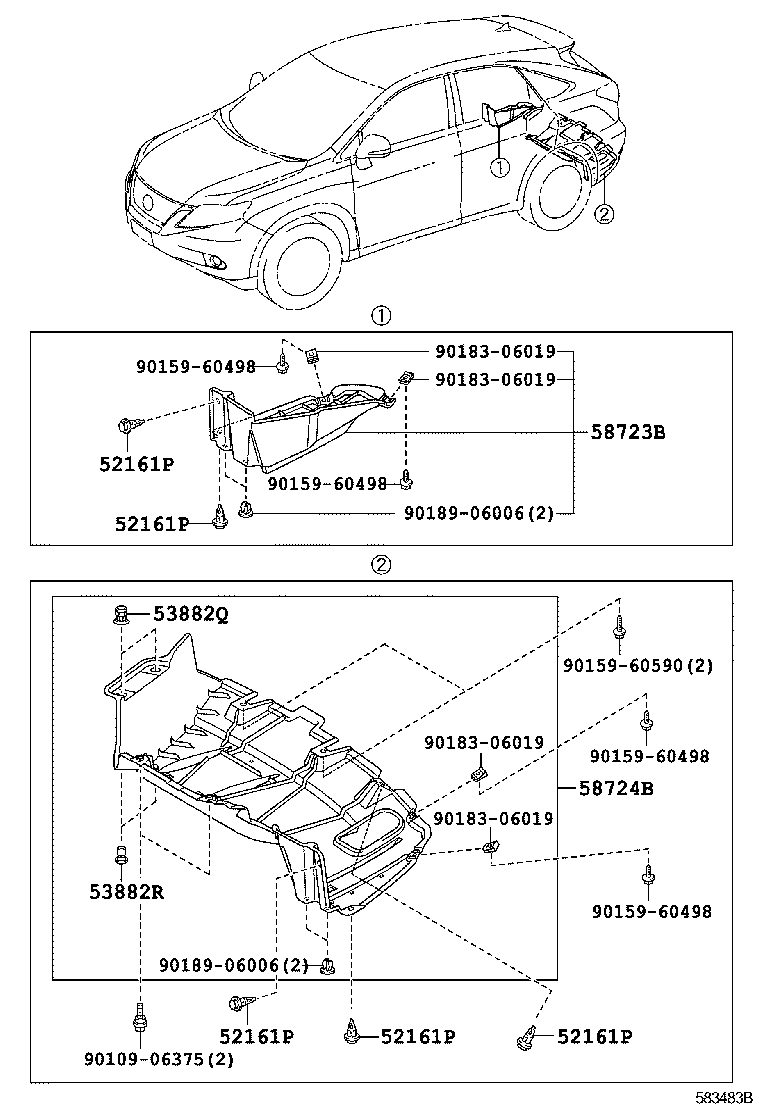 ①
②
①
90159-60498
90183-06019
90183-06019
58723B
52161P
90159-60498
52161P
90189-06006(2)
②
53882Q
90159-60590(2)
90183-06019
90159-60498
58724B
90183-06019
53882R
90159-60498
90189-06006(2)
52161P
52161P
52161P
90109-06375(2)
583483B