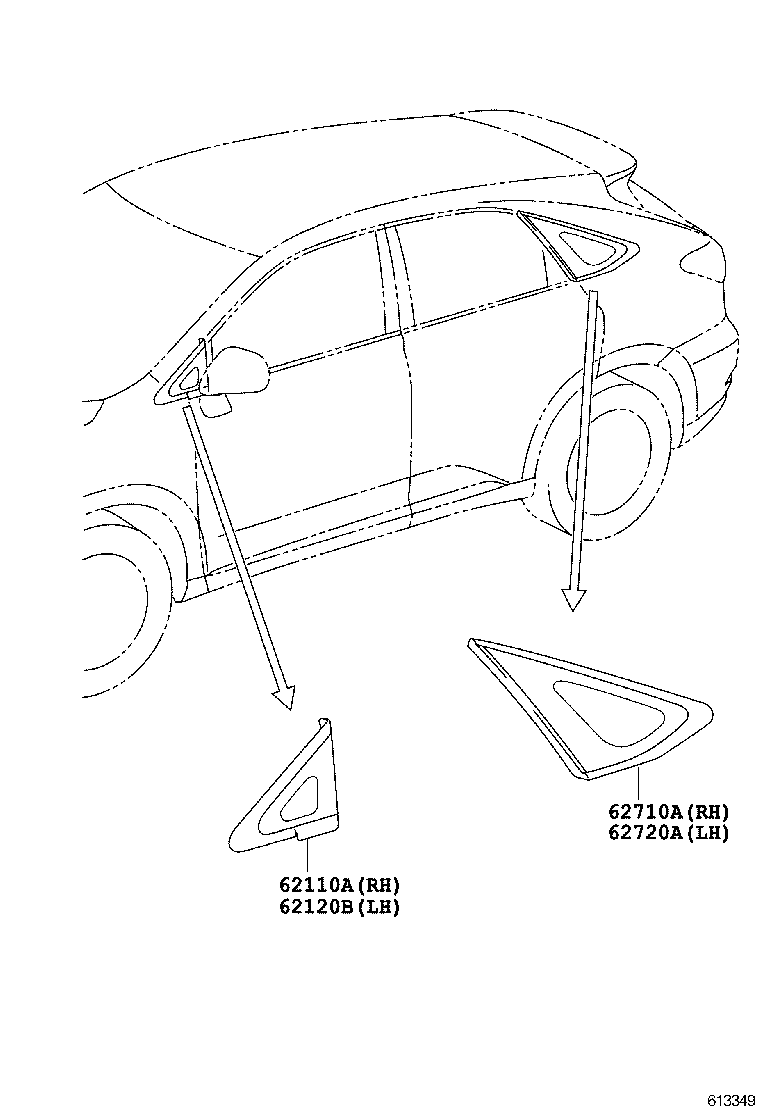 62710A(RH)
62720A(LH)

62110A(RH)
62120B(LH)

613349