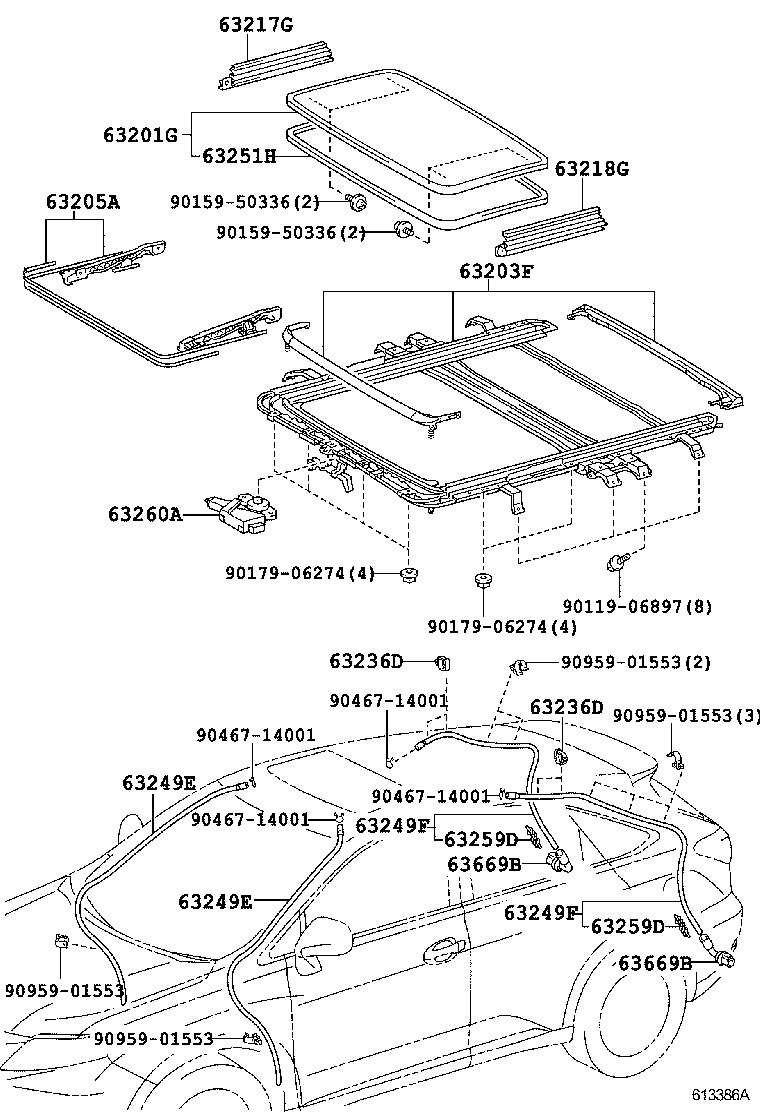 63217G
63201G
63251H
63218G
63205A
90159-50336(2)
90159-50336(2)
63203F
63260A
90179-06274(4)
90179-06274(4)
90119-06897(8)
63236D
90959-01553(2)
90467-14001
63236D
90959-01553(3)
90467-14001
63249E
90467-14001
90467-14001
63249F
63259D
63669B
63249E
63249F
63259D
63669B
90959-01553
90959-01553
613386A