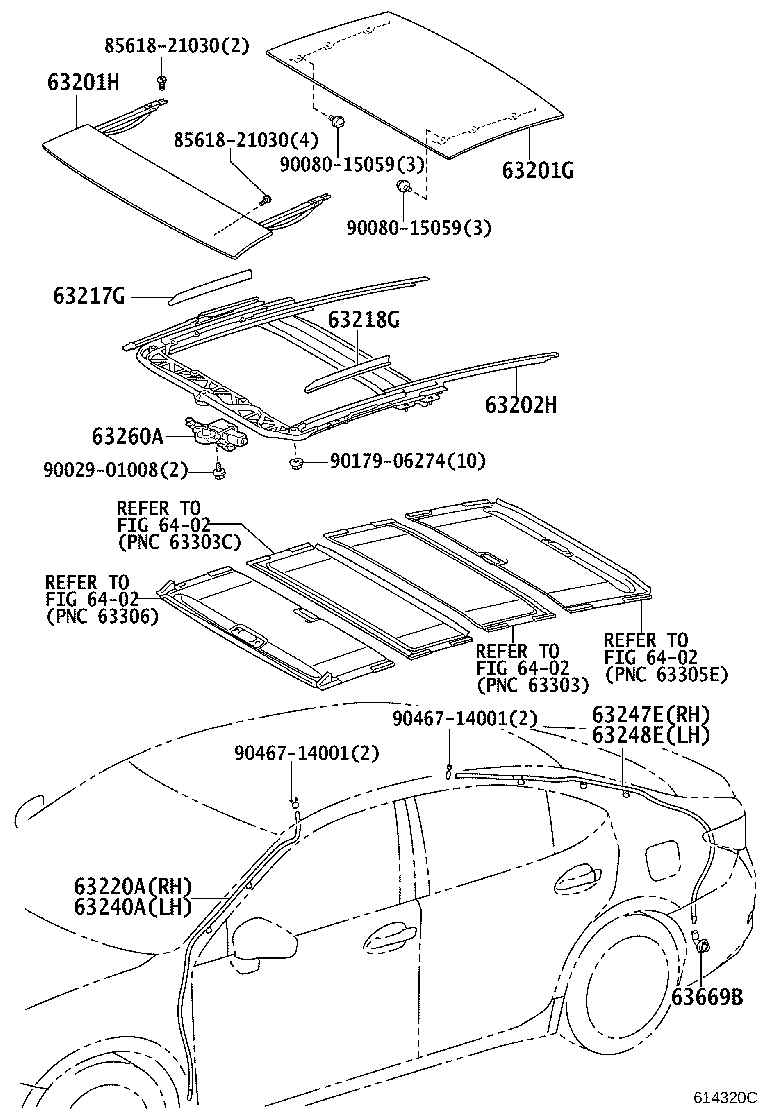 85618-21030(2)
63201H
85618-21030(4)
90080-15059(3)
63201G
90080-15059(3)
63217G
63218G
63202H
63260A
90029-01008(2)
90179-06274(10)
REFER TO
FIG 64-02
(PNC 63303C)
REFER TO
FIG 64-02
(PNC 63306)
REFER TO
FIG 64-02
(PNC 63303)
REFER TO
FIG 64-02
(PNC 63305E)
90467-14001(2)
63247E(RH)
63248E(LH)
90467-14001(2)
63220A(RH)
63240A(LH)
63669B
614320C