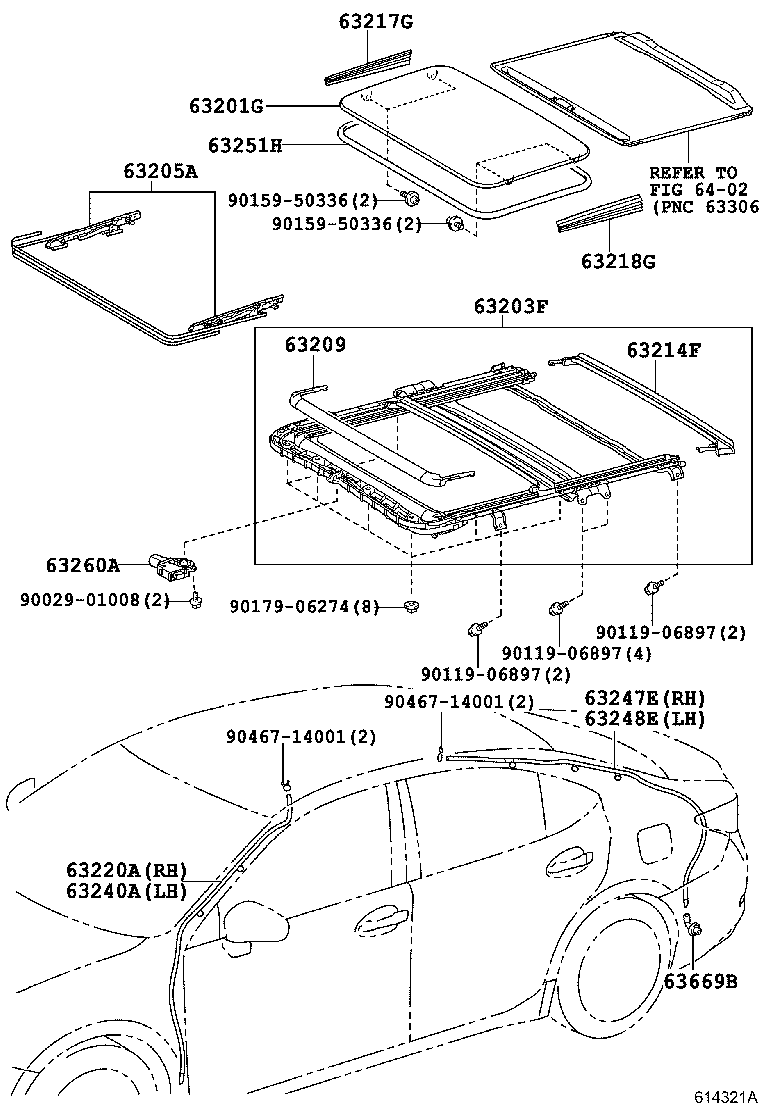 63217G
63201G
63251H
63205A
90159-50336(2)
90159-50336(2)
REFER TO FIG 64-02 (PNC 63306
63218G
63203F
63209
63214F
63260A
90029-01008(2)
90179-06274(8)
90119-06897(2)
90119-06897(4)
90119-06897(2)
90467-14001(2)
63247E(RH)
63248E(LH)
90467-14001(2)
63220A(RH)
63240A(LH)
63669B
614321A