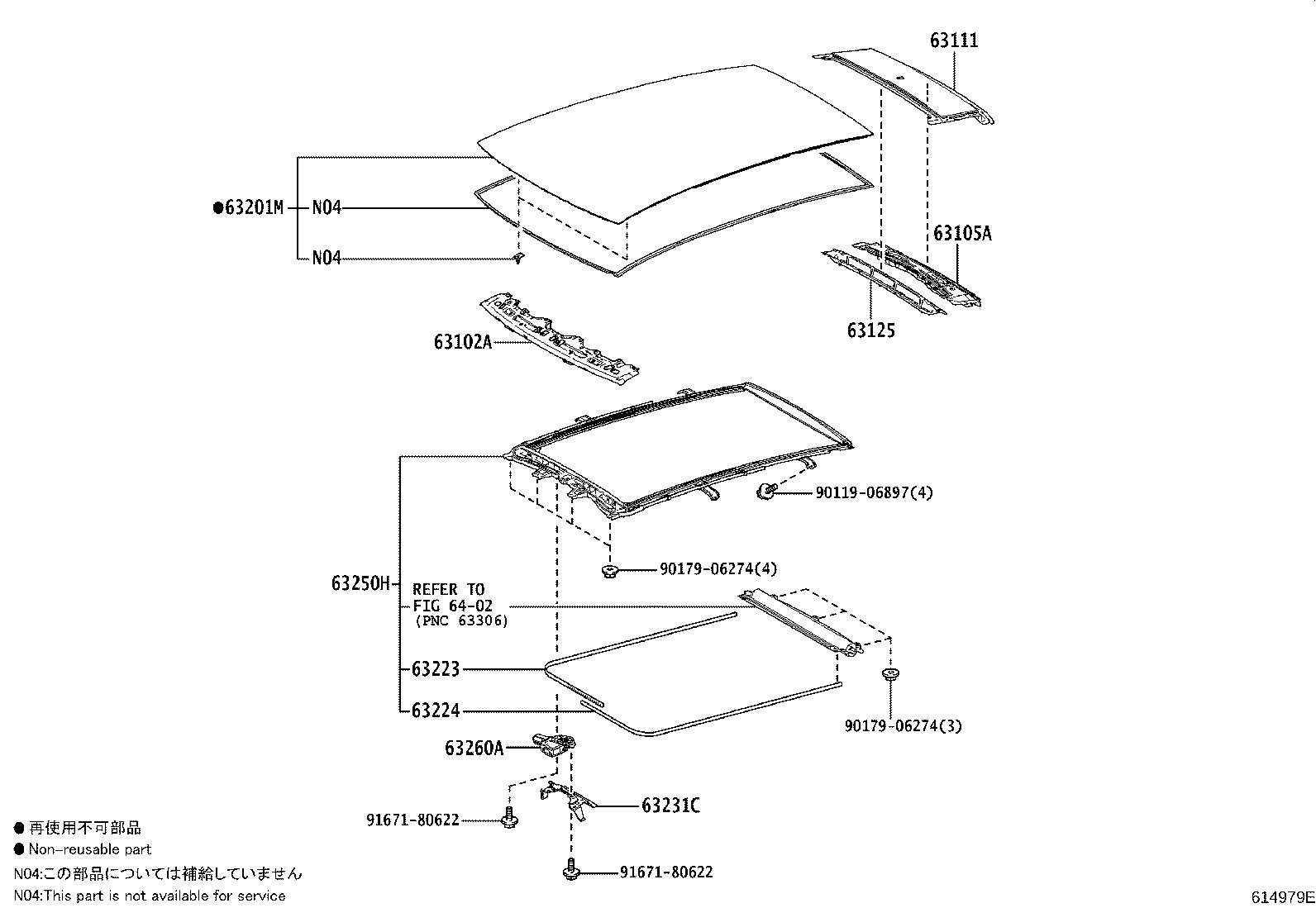 63111

●63201M N04

N04

63105A

63125

63102A

90119-06897(4)

90179-06274(4)

63250H

REFER TO FIG 64-02 (PNC 63306)

63223

63224

90179-06274(3)

63260A

63231C

91671-80622

91671-80622

● 再使用不可部品
● Non-reusable part
N04:この部品については補給していません
N04:This part is not available for service

614979E