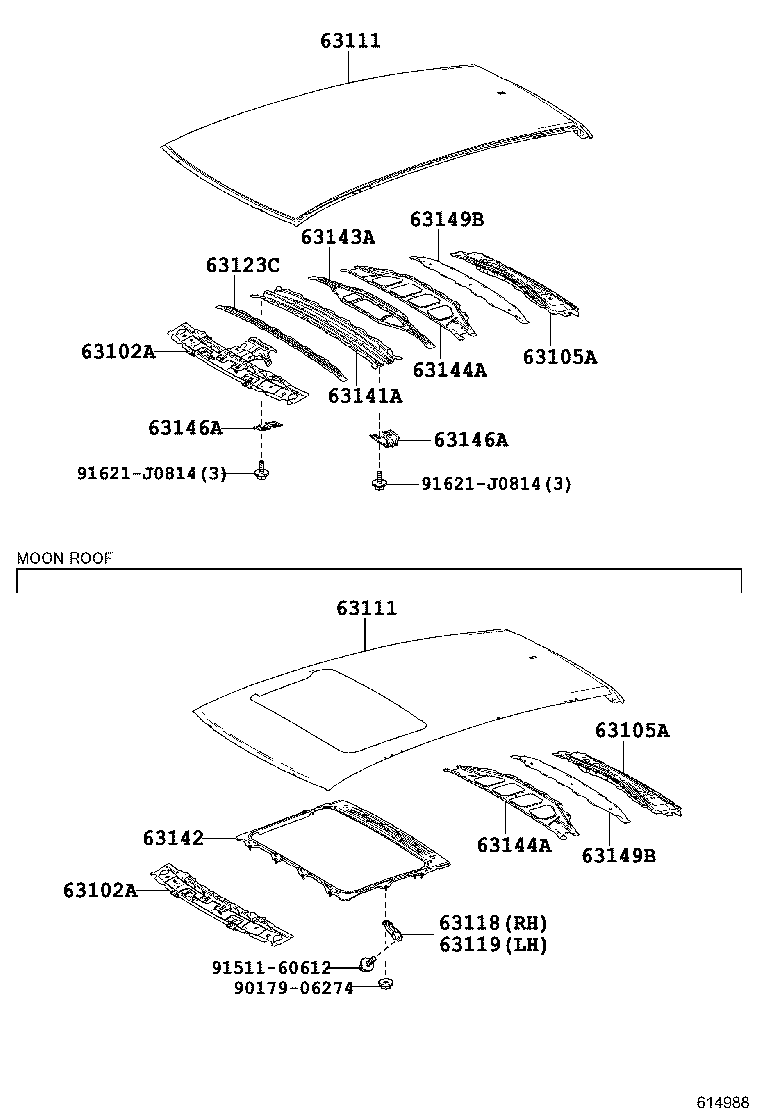 63111

63149B

63143A

63123C

63102A

63144A

63105A

63141A

63146A

63146A

91621-J0814(3)

91621-J0814(3)

MOON ROOF

63111

63105A

63142

63144A

63149B

63102A

63118(RH)

63119(LH)

91511-60612

90179-06274

614988