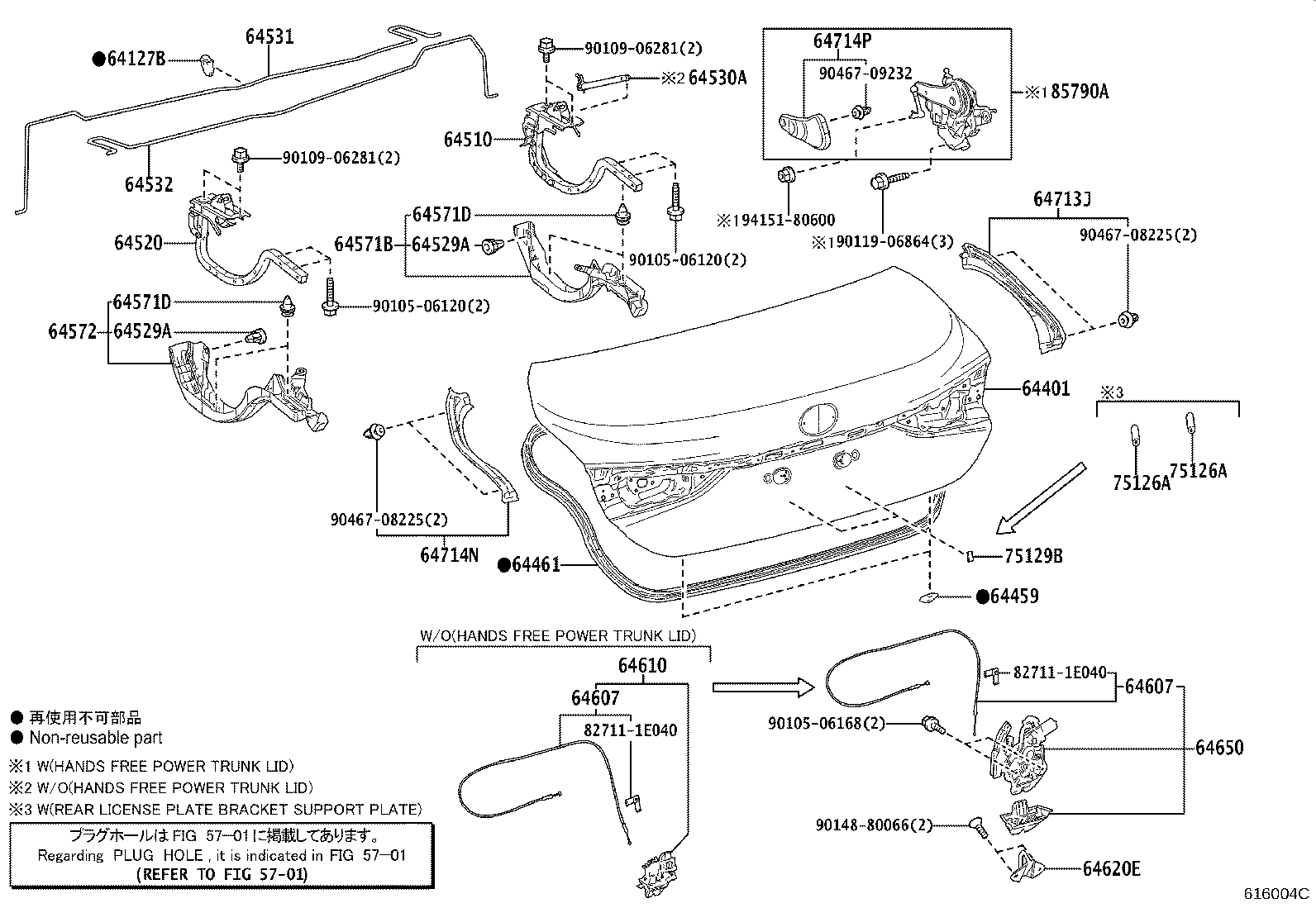 ●64127B
64531
64532
90109-06281(2)
64520
64571D
64572
64529A
90105-06120(2)
90109-06281(2)
※2 64530A
64510
64571D
64571B
64529A
90105-06120(2)
64714P
90467-09232
※1 85790A
※1 94151-80600
※1 90119-06864(3)
64713J
90467-08225(2)
64401
※3
75126A
75126A
90467-08225(2)
64714N
●64461
75129B
●64459
W/O(HANDS FREE POWER TRUNK LID)
64610
64607
82711-1E040
82711-1E040
64607
90105-06168(2)
64650
90148-80066(2)
64620E

● 再使用不可部品
● Non-reusable part
※1 W(HANDS FREE POWER TRUNK LID)
※2 W/O(HANDS FREE POWER TRUNK LID)
※3 W(REAR LICENSE PLATE BRACKET SUPPORT PLATE)

プラグホールは FIG 57-01に掲載してあります。
Regarding PLUG HOLE , it is indicated in FIG 57-01
(REFER TO FIG 57-01)

616004C