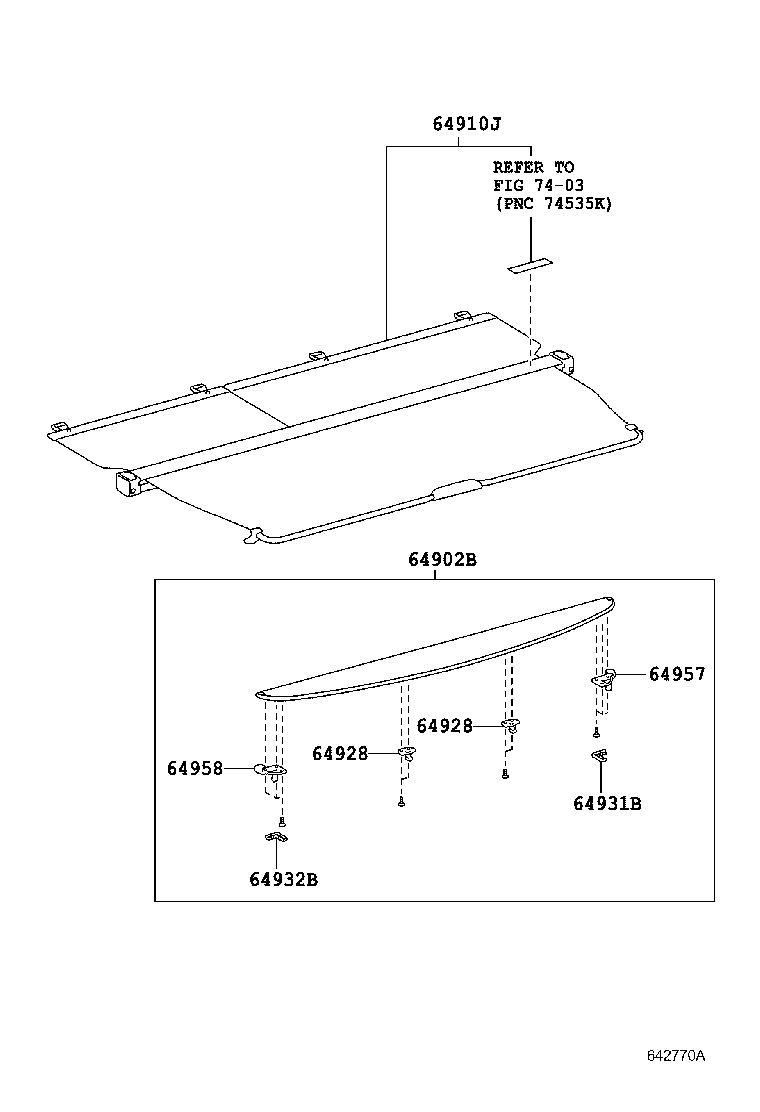 64910J

REFER TO
FIG 74-03
(PNC 74535K)

64902B

64957

64928

64928

64958

64931B

64932B

642770A