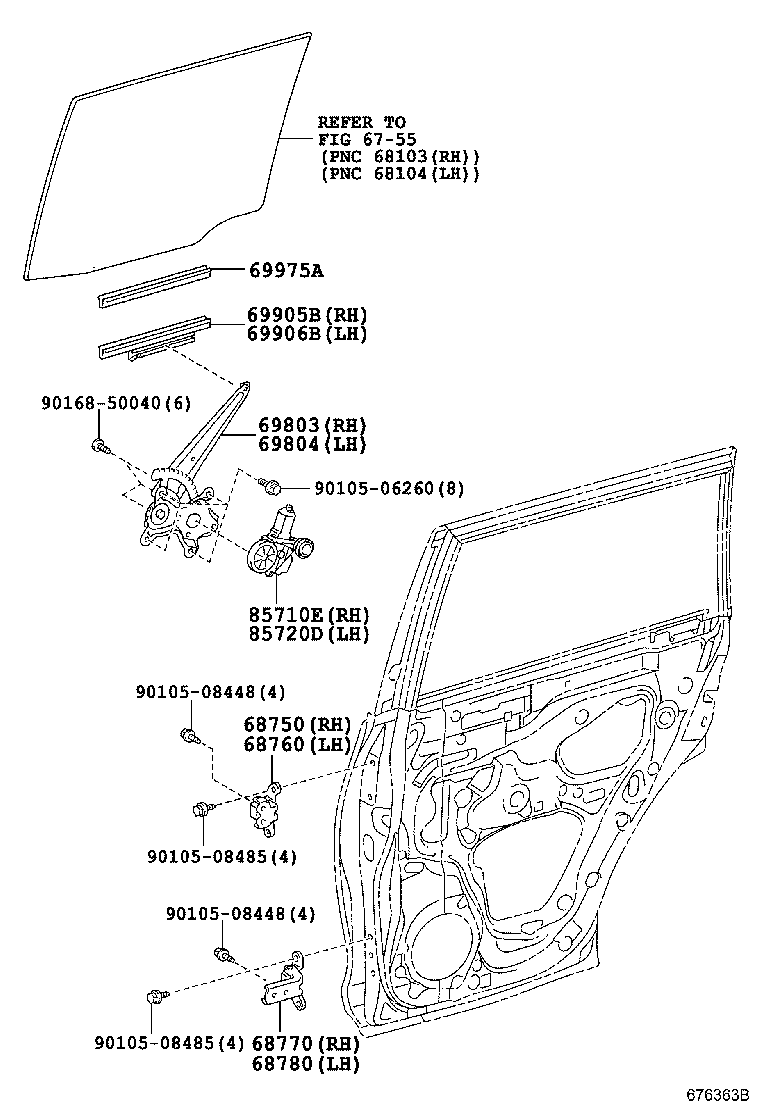 REFER TO
FIG 67-55
(PNC 68103(RH))
(PNC 68104(LH))

69975A

69905B(RH)
69906B(LH)

90168-50040(6)

69803(RH)
69804(LH)

90105-06260(8)

85710E(RH)
85720D(LH)

90105-08448(4)

68750(RH)
68760(LH)

90105-08485(4)

90105-08448(4)

90105-08485(4)

68770(RH)
68780(LH)

676363B