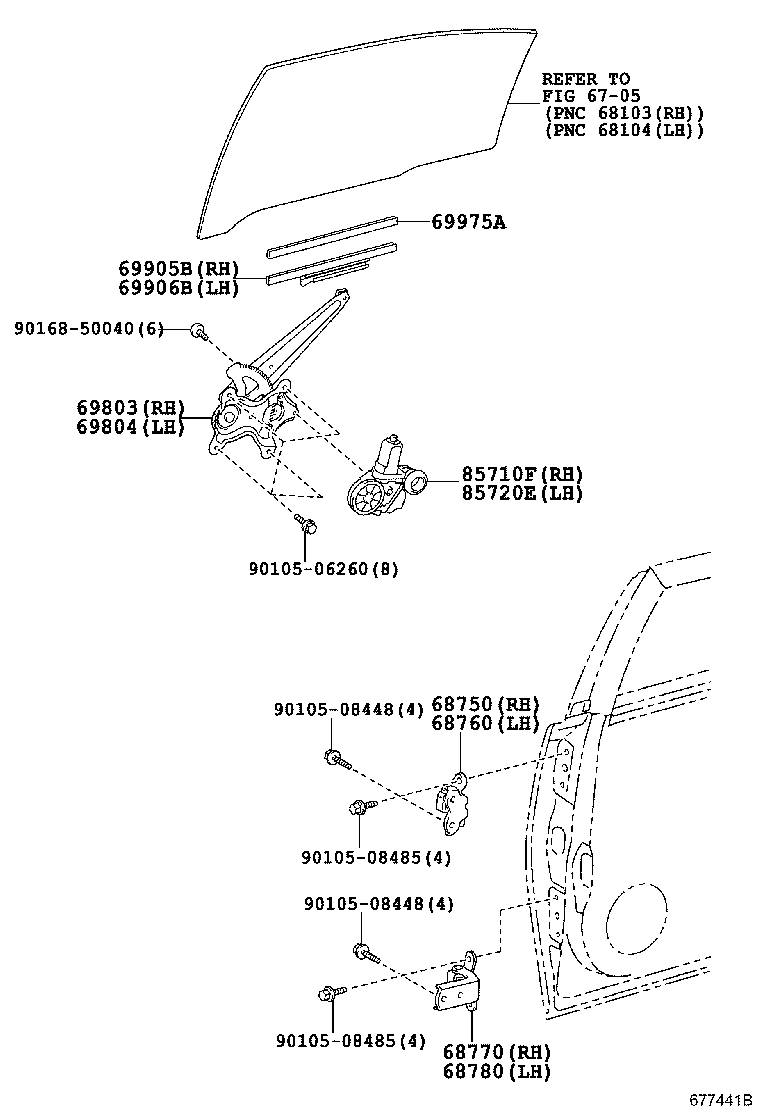 REFER TO
FIG 67-05
(PNC 68103(RH))
(PNC 68104(LH))

69975A

69905B(RH)
69906B(LH)

90168-50040(6)

69803(RH)
69804(LH)

85710F(RH)
85720E(LH)

90105-06260(8)

90105-08448(4)

68750(RH)
68760(LH)

90105-08485(4)

90105-08448(4)

90105-08485(4)

68770(RH)
68780(LH)

677441B