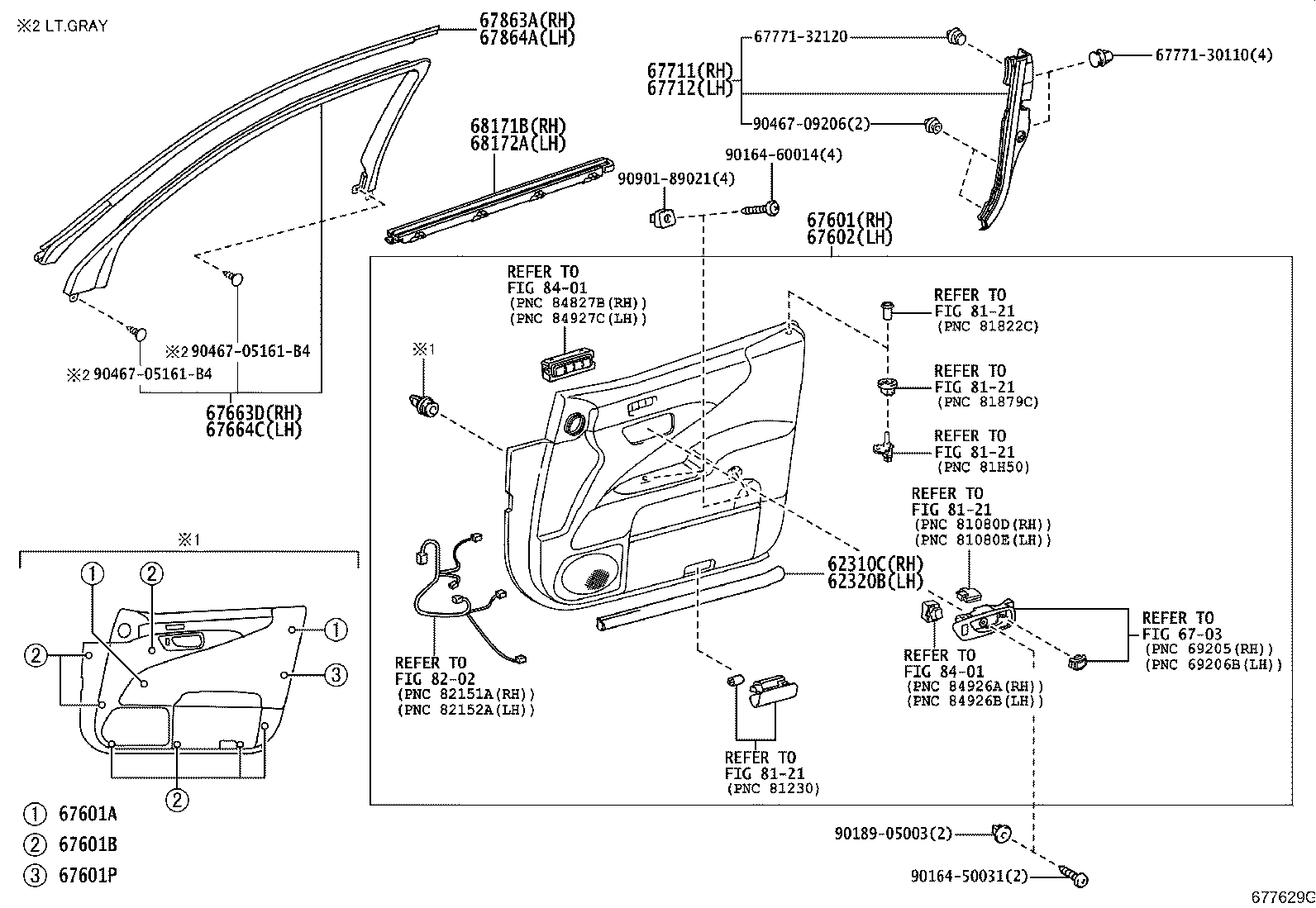 ※2 LT.GRAY

67863A(RH)
67864A(LH)

68171B(RH)
68172A(LH)

※2 90467-05161-B4

※2 90467-05161-B4

67663D(RH)
67664C(LH)

67771-32120

67711(RH)
67712(LH)

90467-09206(2)

67771-30110(4)

90164-60014(4)

90901-89021(4)

67601(RH)
67602(LH)

REFER TO
FIG 84-01
(PNC 84827B(RH))
(PNC 84927C(LH))

※1

REFER TO
FIG 81-21
(PNC 81822C)

REFER TO
FIG 81-21
(PNC 81879C)

REFER TO
FIG 81-21
(PNC 81H50)

REFER TO
FIG 81-21
(PNC 81080D(RH))
(PNC 81080E(LH))

62310C(RH)
62320B(LH)

REFER TO
FIG 67-03
(PNC 69205(RH))
(PNC 69206B(LH))

REFER TO
FIG 84-01
(PNC 84926A(RH))
(PNC 84926B(LH))

REFER TO
FIG 82-02
(PNC 82151A(RH))
(PNC 82152A(LH))

REFER TO
FIG 81-21
(PNC 81230)

※1

①

②

①

②

③

②

① 67601A

② 67601B

③ 67601P

90189-05003(2)

90164-50031(2)

677629G