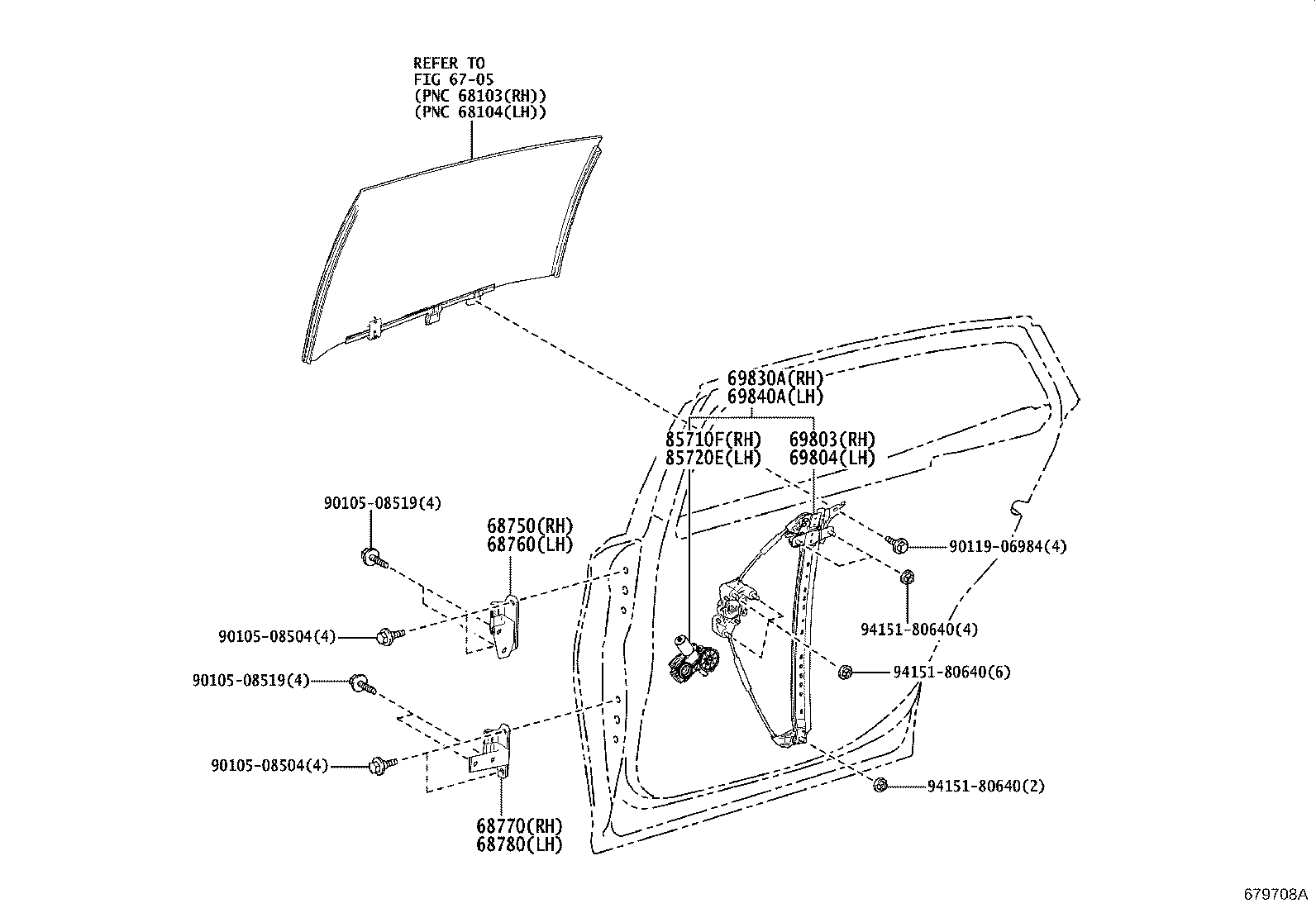 REFER TO
FIG 67-05
(PNC 68103(RH))
(PNC 68104(LH))

69830A(RH)
69840A(LH)

85710F(RH)
85720E(LH)

69803(RH)
69804(LH)

90105-08519(4)

68750(RH)
68760(LH)

90119-06984(4)

90105-08504(4)

94151-80640(4)

90105-08519(4)

94151-80640(6)

90105-08504(4)

94151-80640(2)

68770(RH)
68780(LH)

679708A